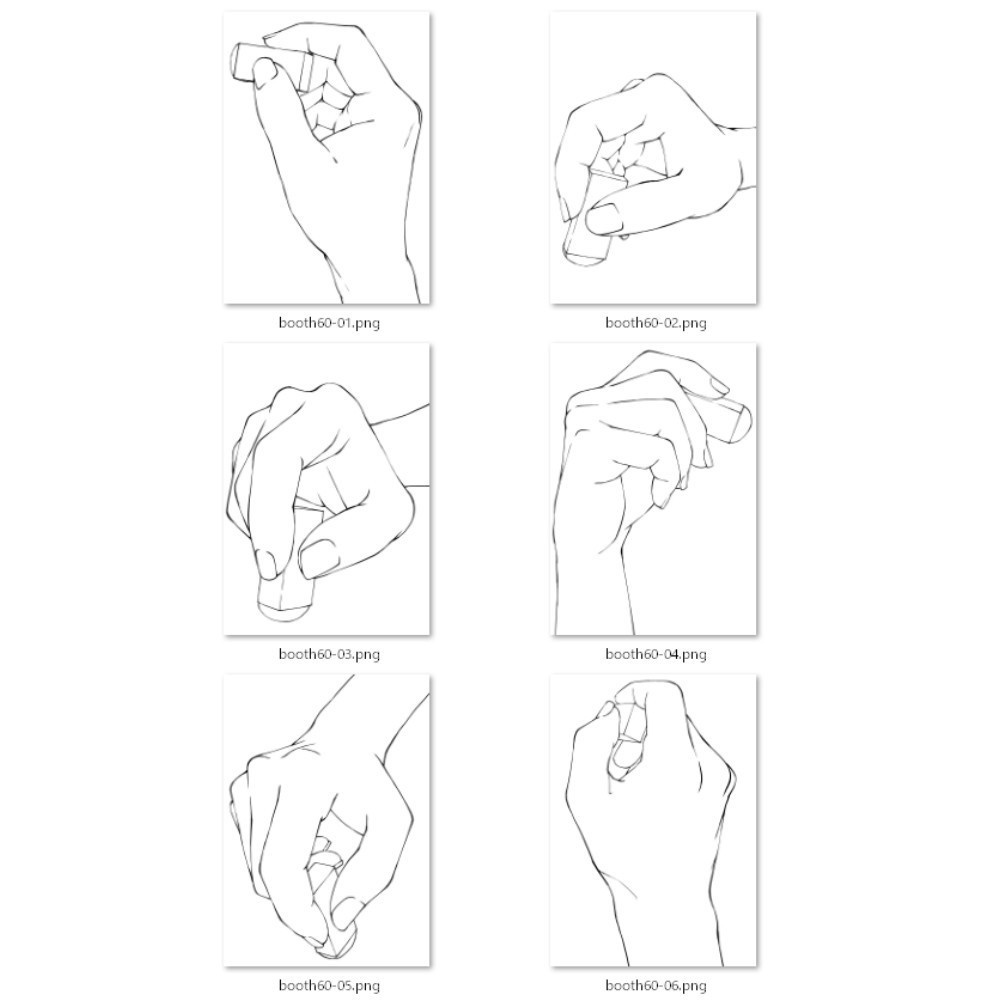 booth60-01.png

booth60-02.png

booth60-03.png

booth60-04.png

booth60-05.png

booth60-06.png