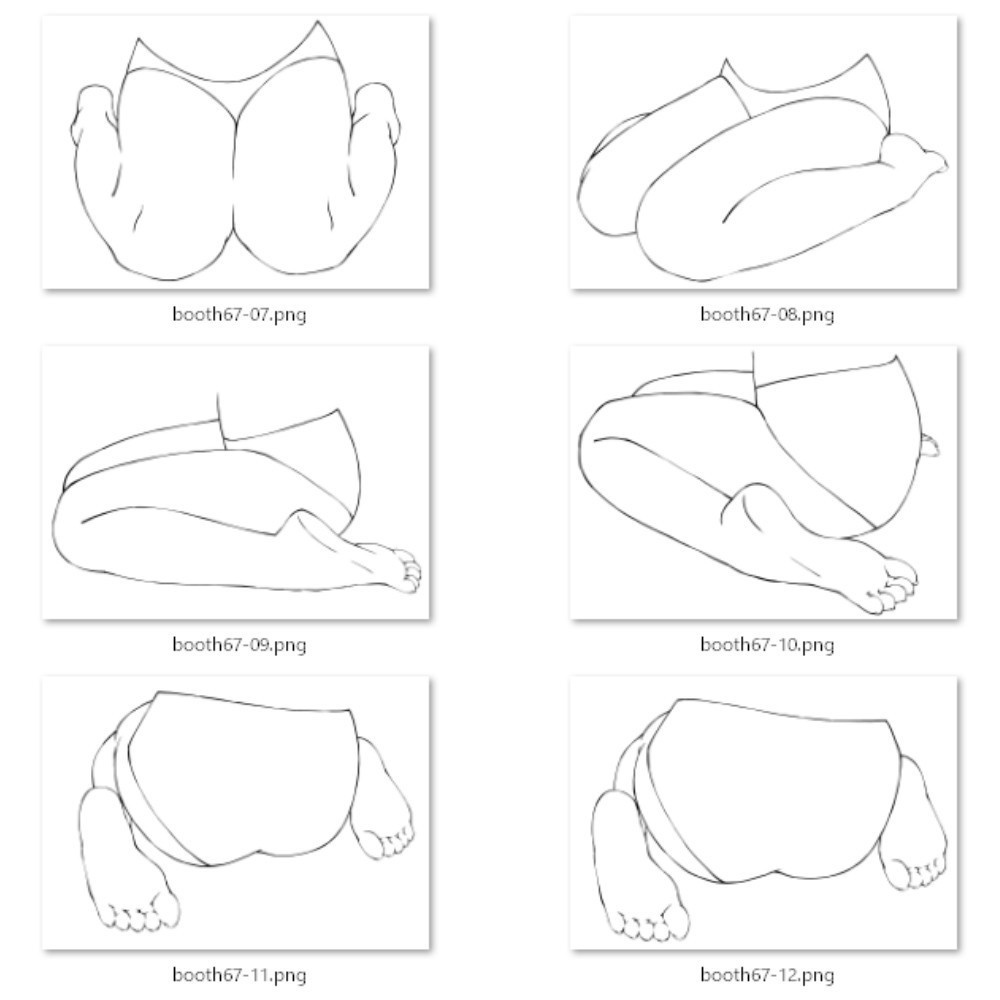 booth67-07.png

booth67-08.png

booth67-09.png

booth67-10.png

booth67-11.png

booth67-12.png