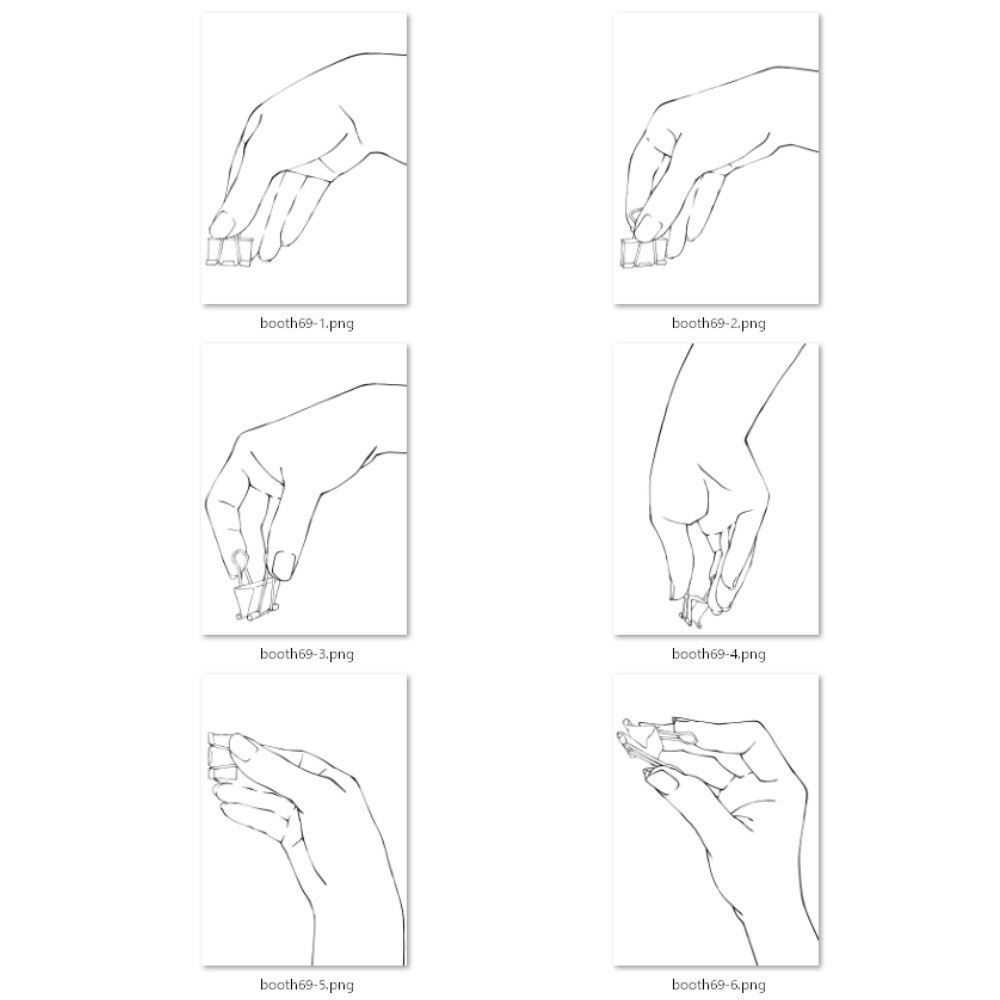 booth69-1.png

booth69-2.png

booth69-3.png

booth69-4.png

booth69-5.png

booth69-6.png