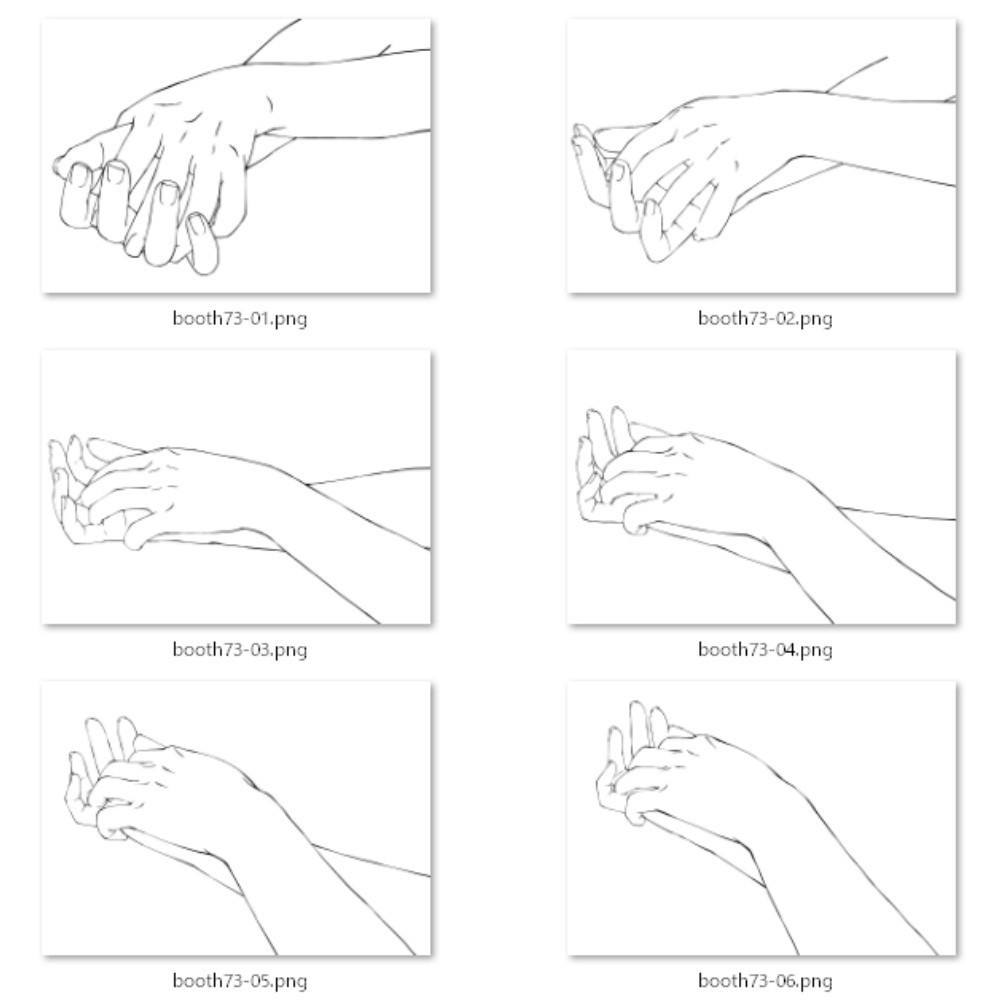 booth73-01.png

booth73-02.png

booth73-03.png

booth73-04.png

booth73-05.png

booth73-06.png