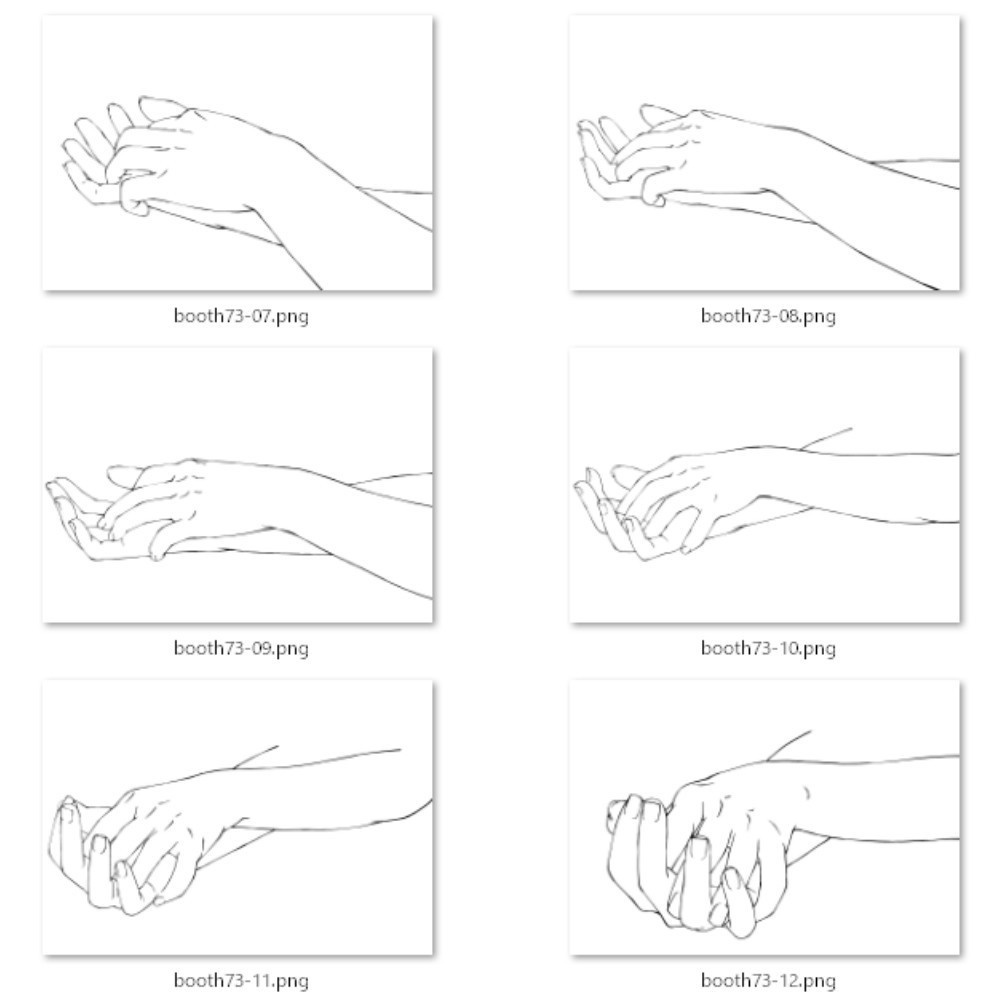 booth73-07.png

booth73-08.png

booth73-09.png

booth73-10.png

booth73-11.png

booth73-12.png