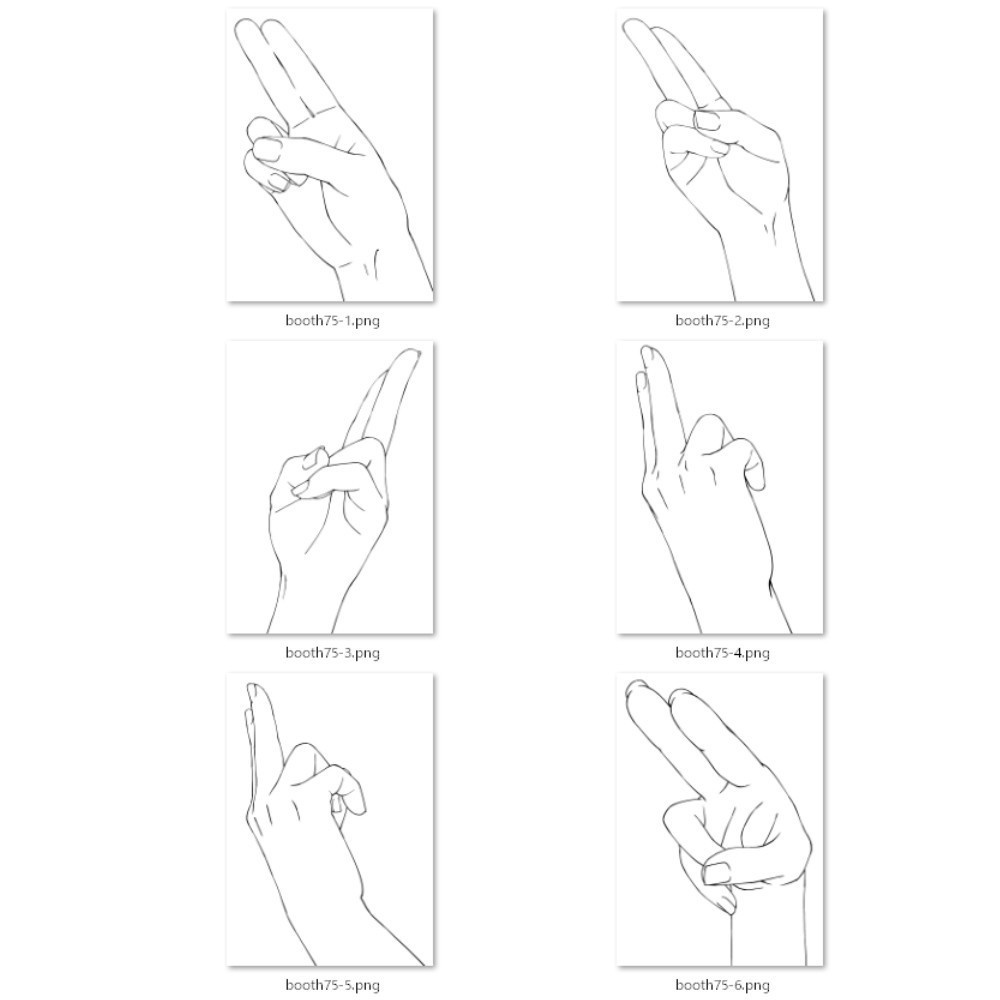 booth75-1.png

booth75-2.png

booth75-3.png

booth75-4.png

booth75-5.png

booth75-6.png