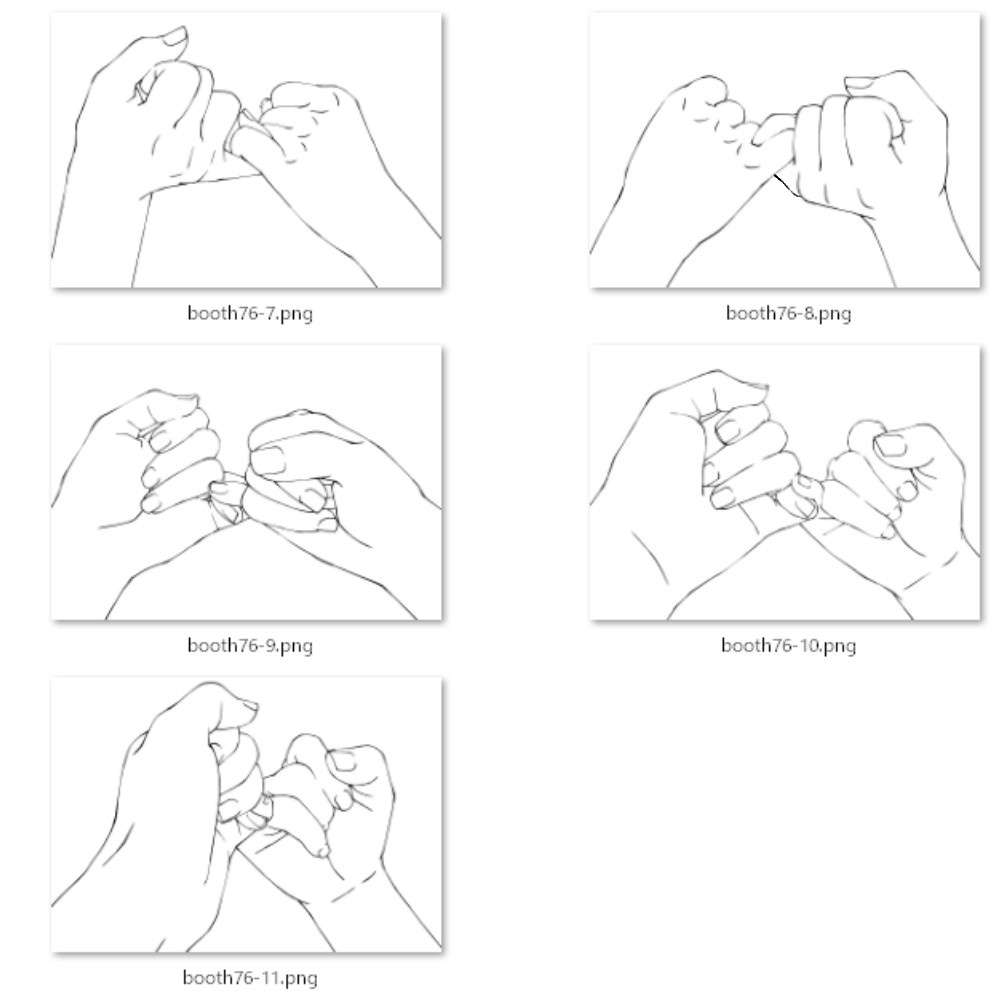 booth76-7.png

booth76-8.png

booth76-9.png

booth76-10.png

booth76-11.png