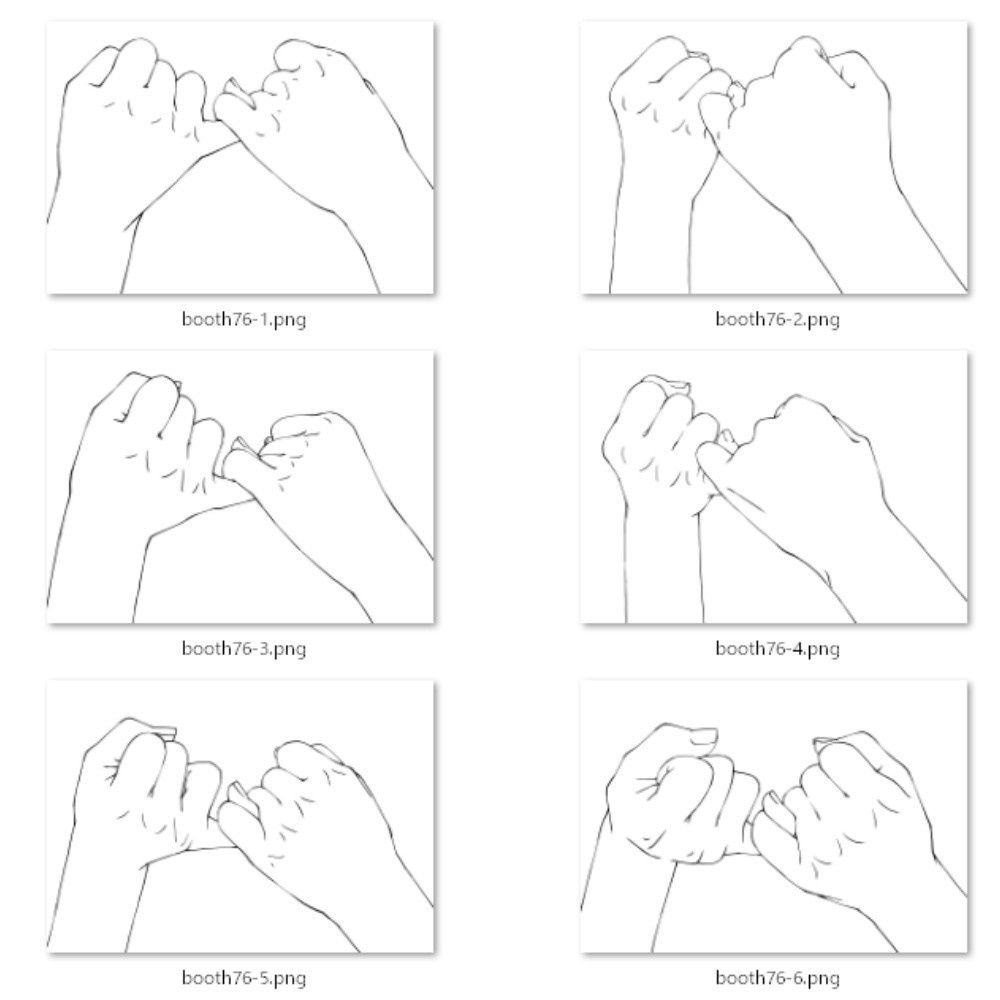 booth76-1.png

booth76-2.png

booth76-3.png

booth76-4.png

booth76-5.png

booth76-6.png