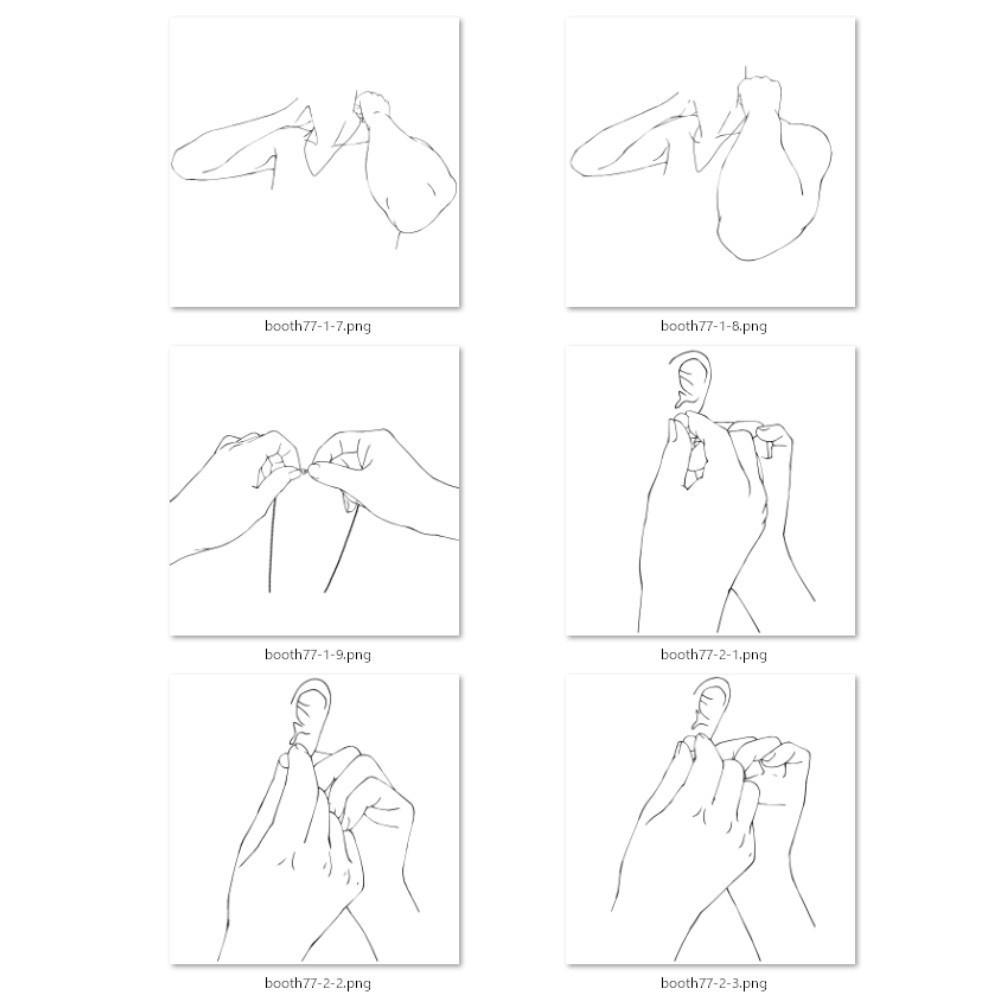 booth77-1-7.png

booth77-1-8.png

booth77-1-9.png

booth77-2-1.png

booth77-2-2.png

booth77-2-3.png