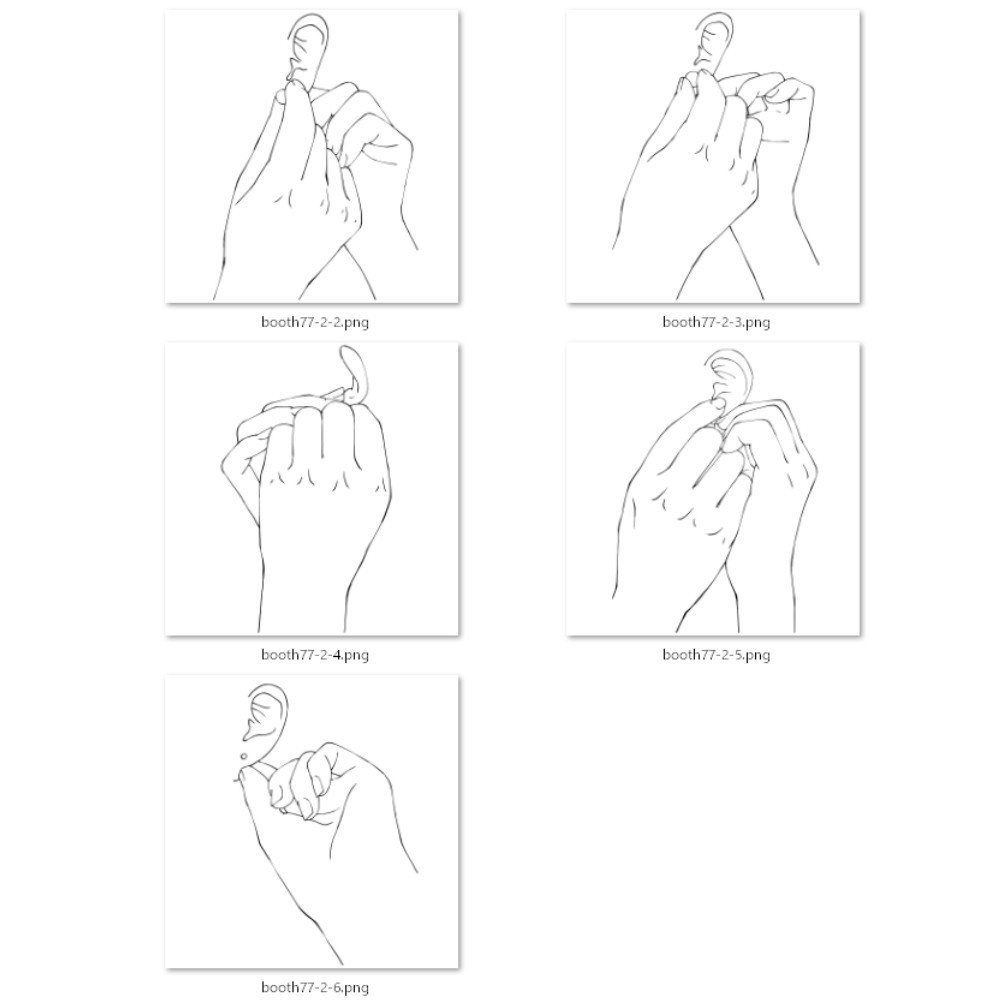 booth77-2-2.png

booth77-2-3.png

booth77-2-4.png

booth77-2-5.png

booth77-2-6.png