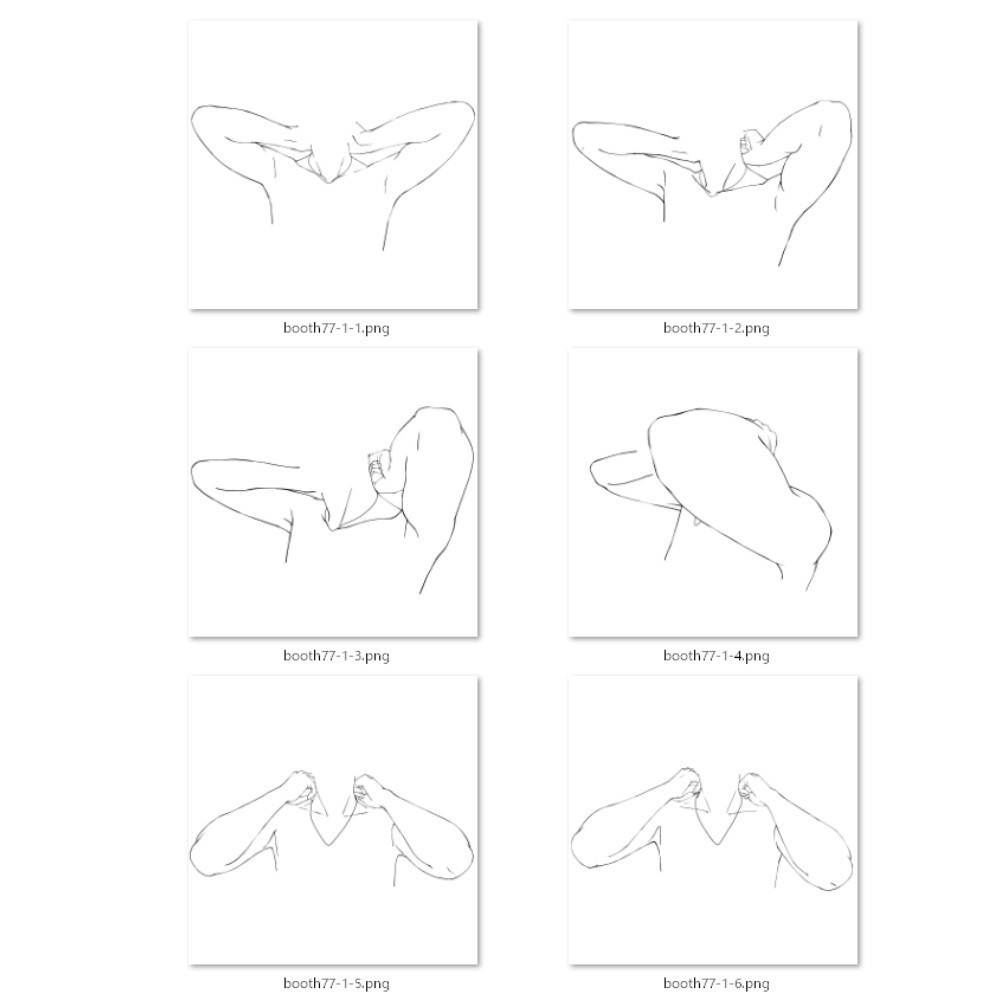 booth77-1-1.png

booth77-1-2.png

booth77-1-3.png

booth77-1-4.png

booth77-1-5.png

booth77-1-6.png