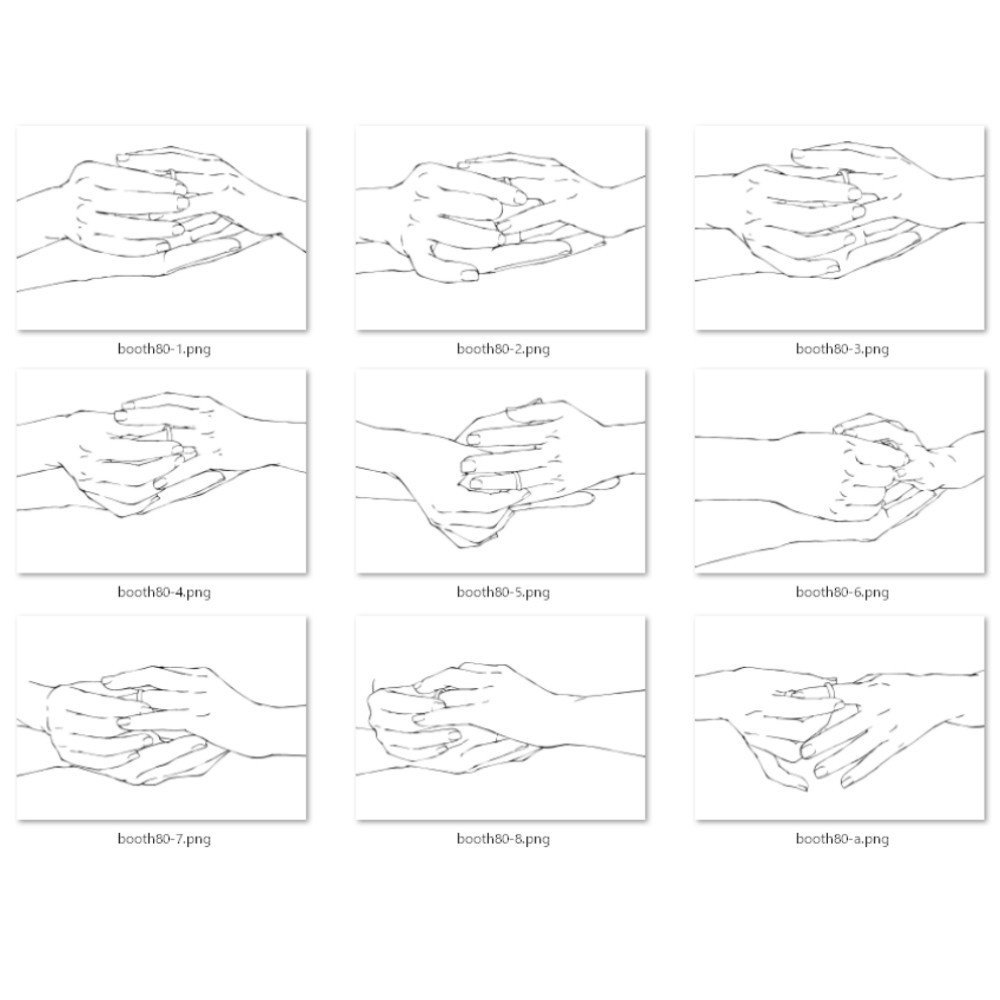 booth80-1.png

booth80-2.png

booth80-3.png

booth80-4.png

booth80-5.png

booth80-6.png

booth80-7.png

booth80-8.png

booth80-a.png