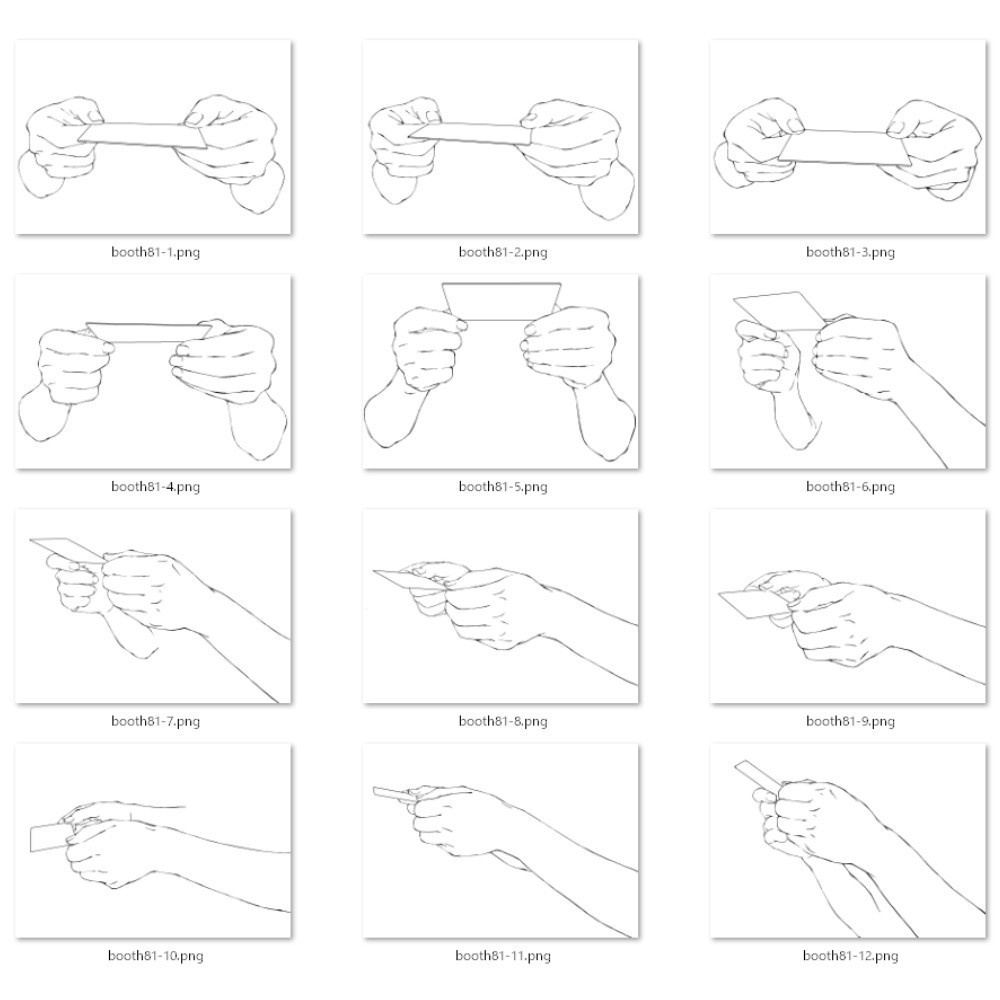 booth81-1.png

booth81-2.png

booth81-3.png

booth81-4.png

booth81-5.png

booth81-6.png

booth81-7.png

booth81-8.png

booth81-9.png

booth81-10.png

booth81-11.png

booth81-12.png