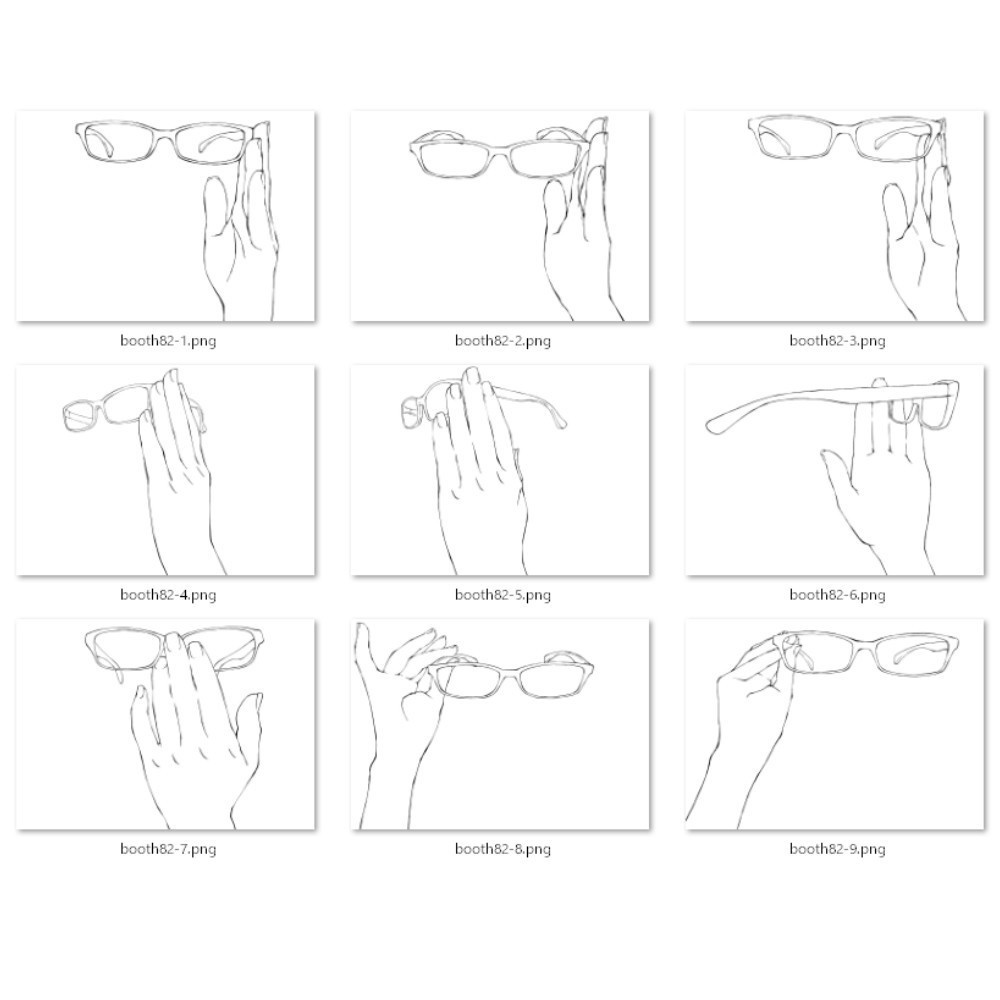 booth82-1.png

booth82-2.png

booth82-3.png

booth82-4.png

booth82-5.png

booth82-6.png

booth82-7.png

booth82-8.png

booth82-9.png