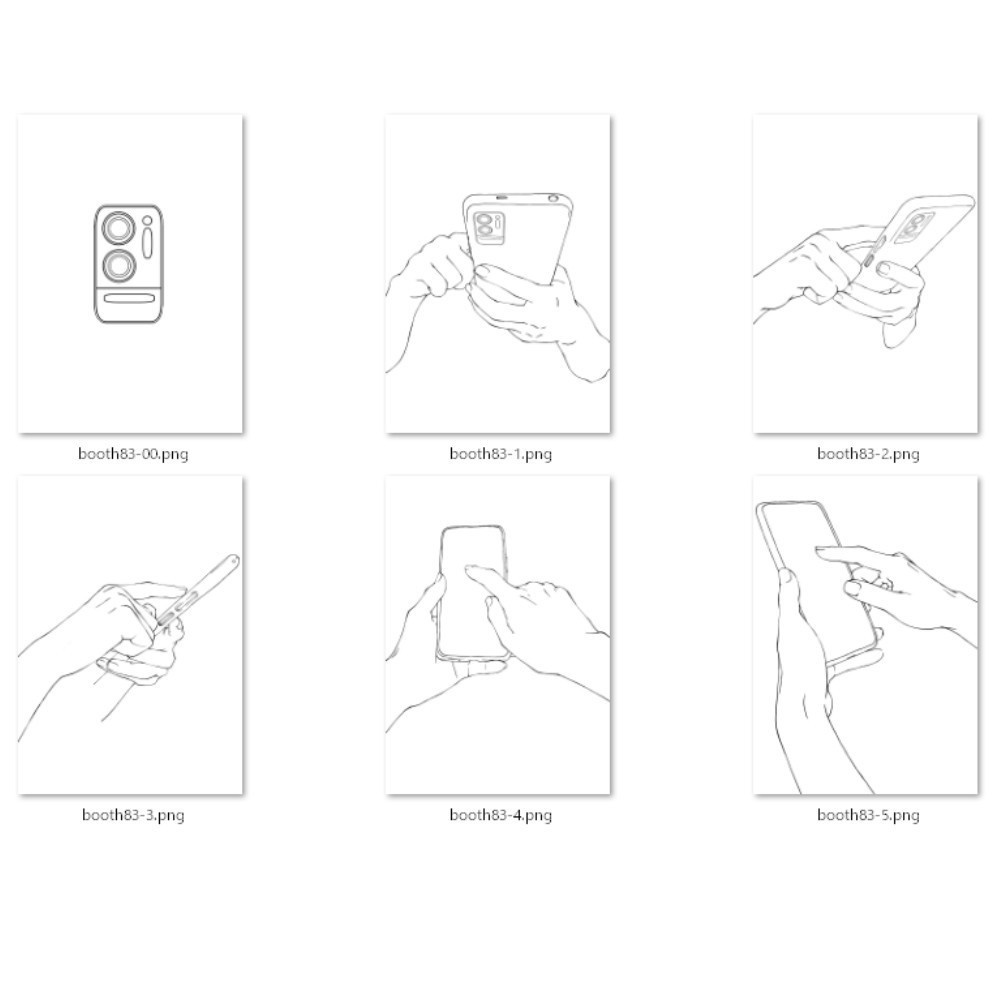 booth83-00.png

booth83-1.png

booth83-2.png

booth83-3.png

booth83-4.png

booth83-5.png