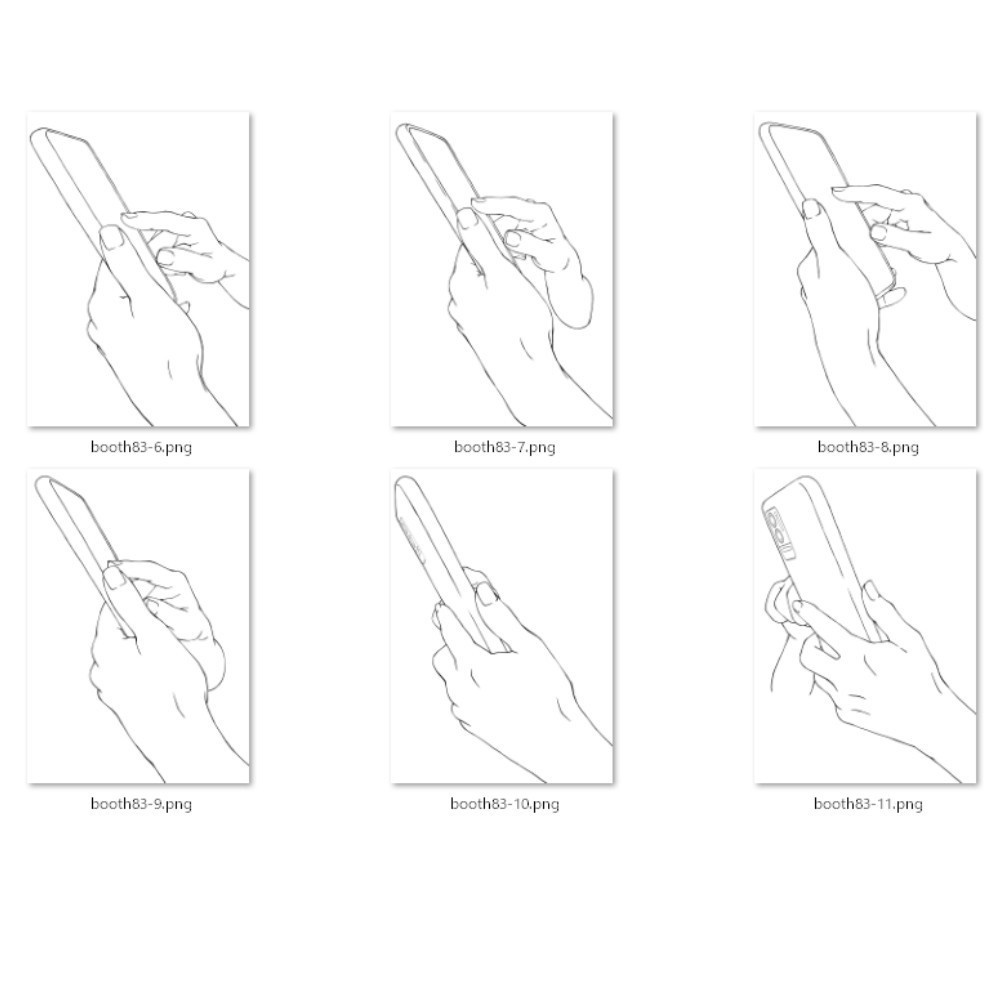 booth83-6.png

booth83-7.png

booth83-8.png

booth83-9.png

booth83-10.png

booth83-11.png