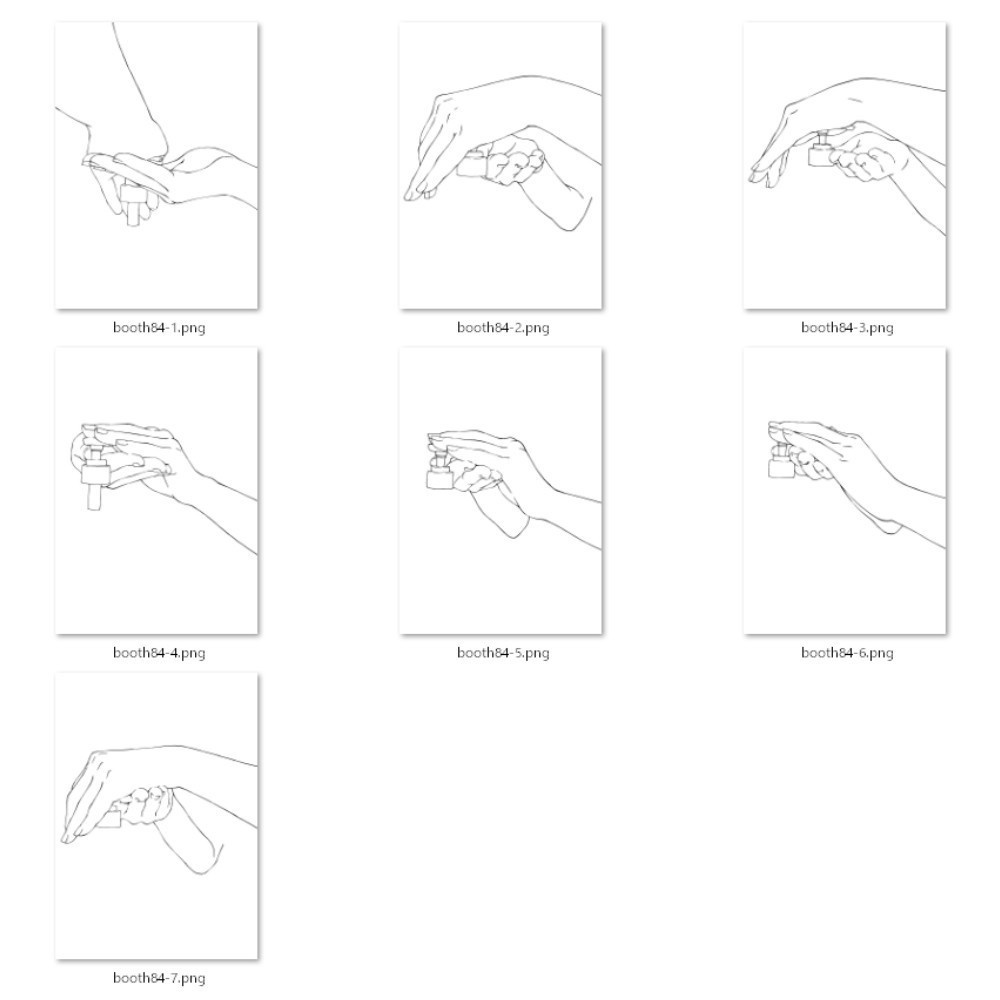 booth84-1.png

booth84-2.png

booth84-3.png

booth84-4.png

booth84-5.png

booth84-6.png

booth84-7.png