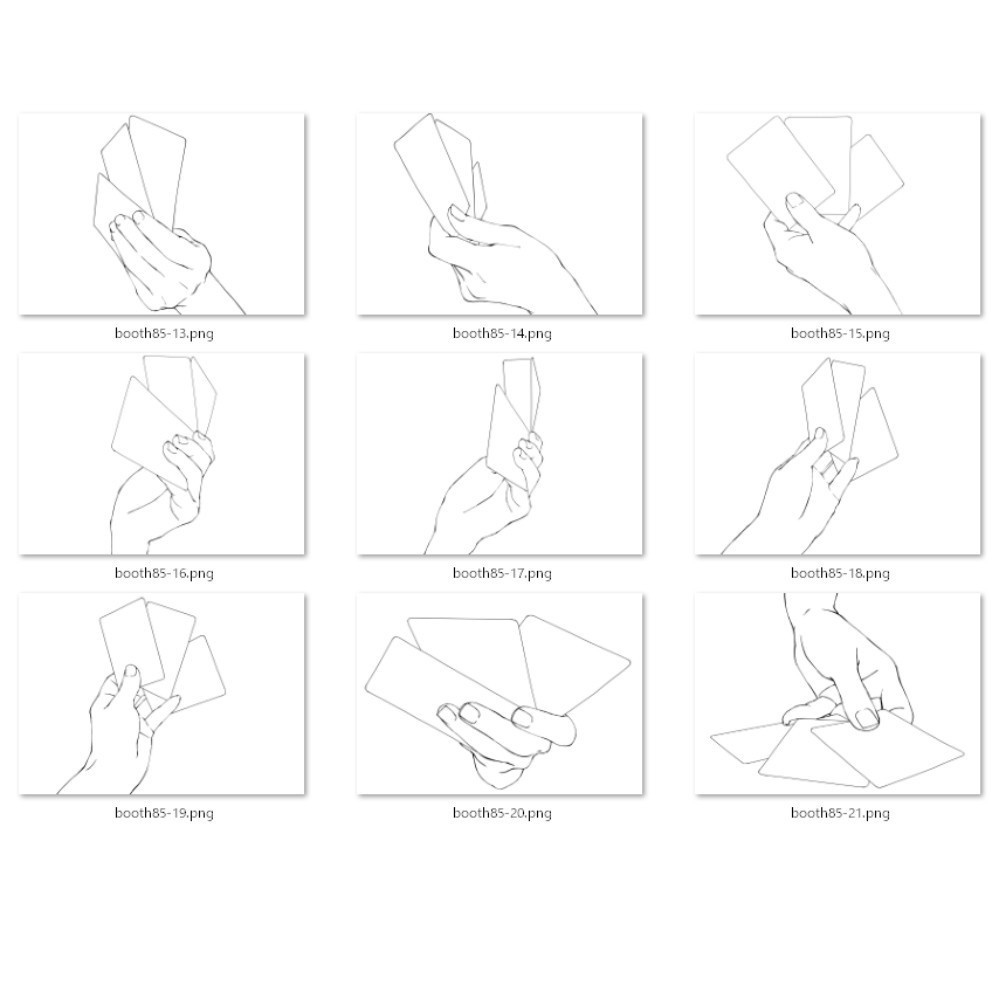 booth85-13.png

booth85-14.png

booth85-15.png

booth85-16.png

booth85-17.png

booth85-18.png

booth85-19.png

booth85-20.png

booth85-21.png