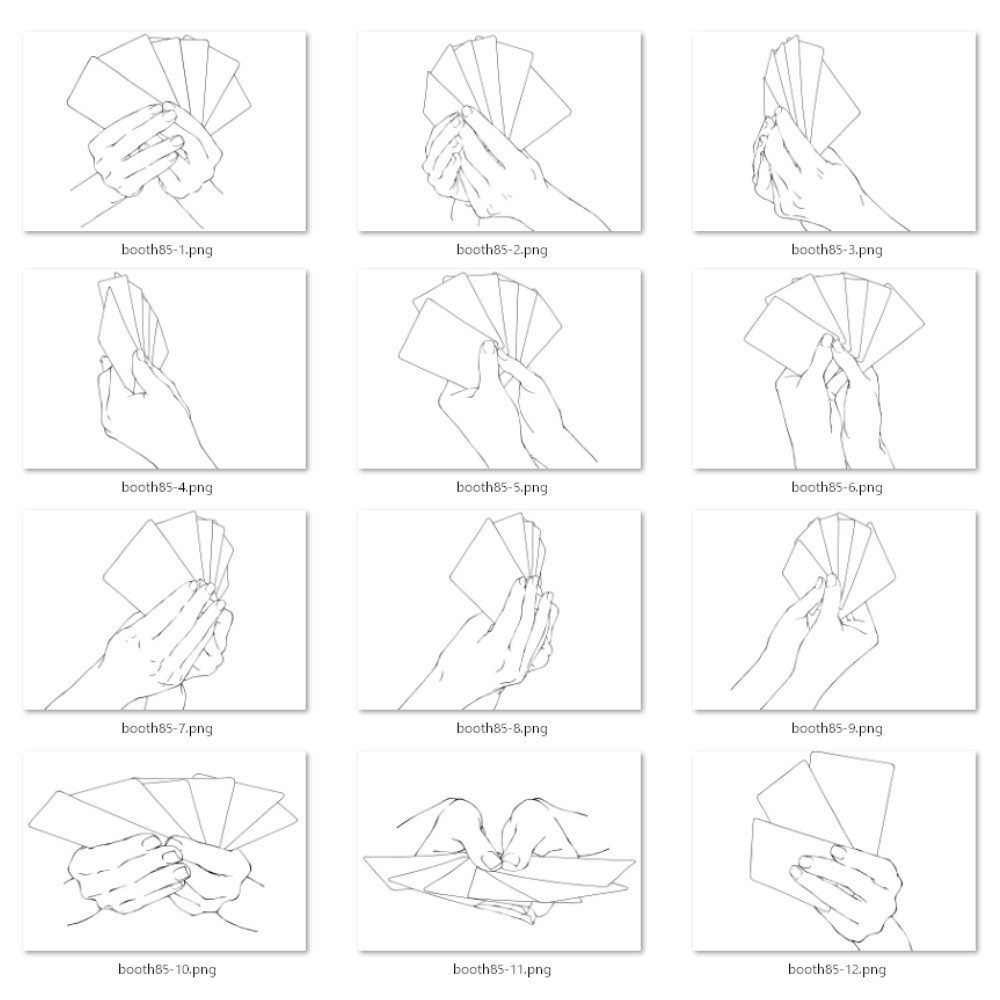 booth85-1.png

booth85-2.png

booth85-3.png

booth85-4.png

booth85-5.png

booth85-6.png

booth85-7.png

booth85-8.png

booth85-9.png

booth85-10.png

booth85-11.png

booth85-12.png