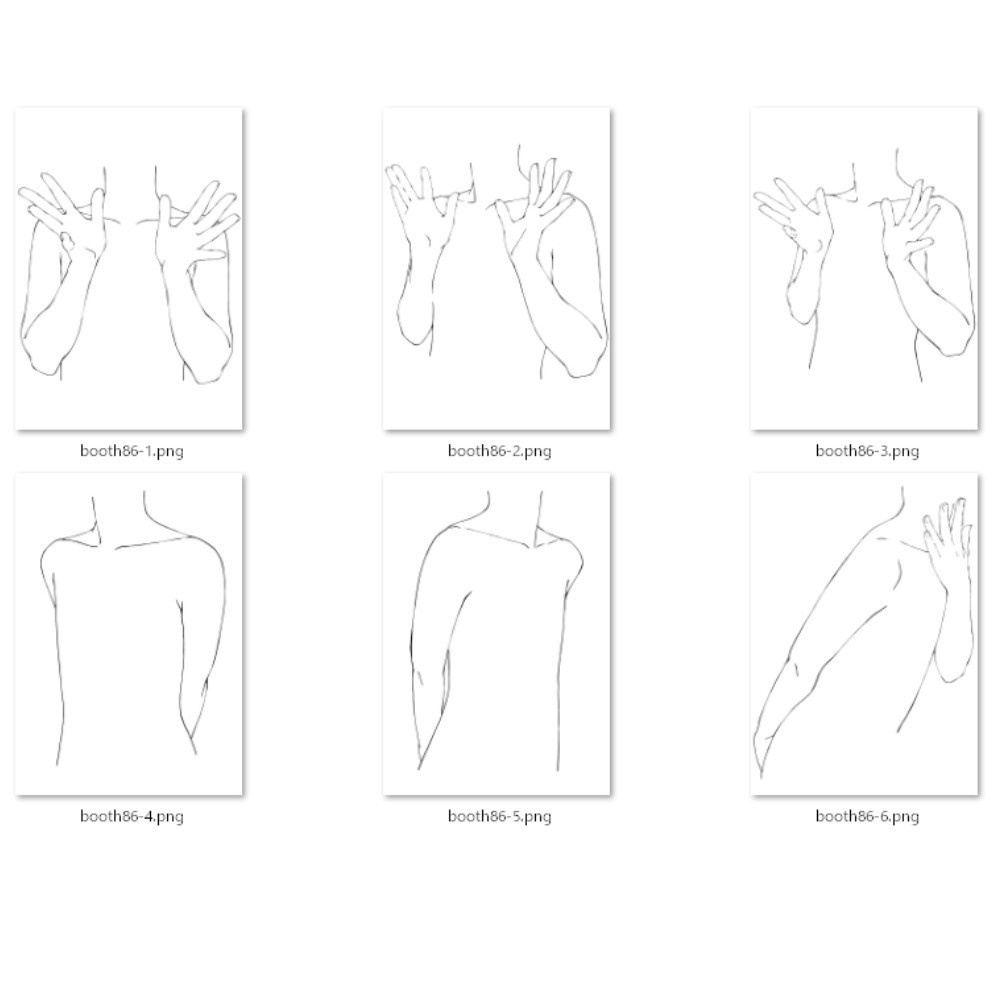 booth86-1.png

booth86-2.png

booth86-3.png

booth86-4.png

booth86-5.png

booth86-6.png