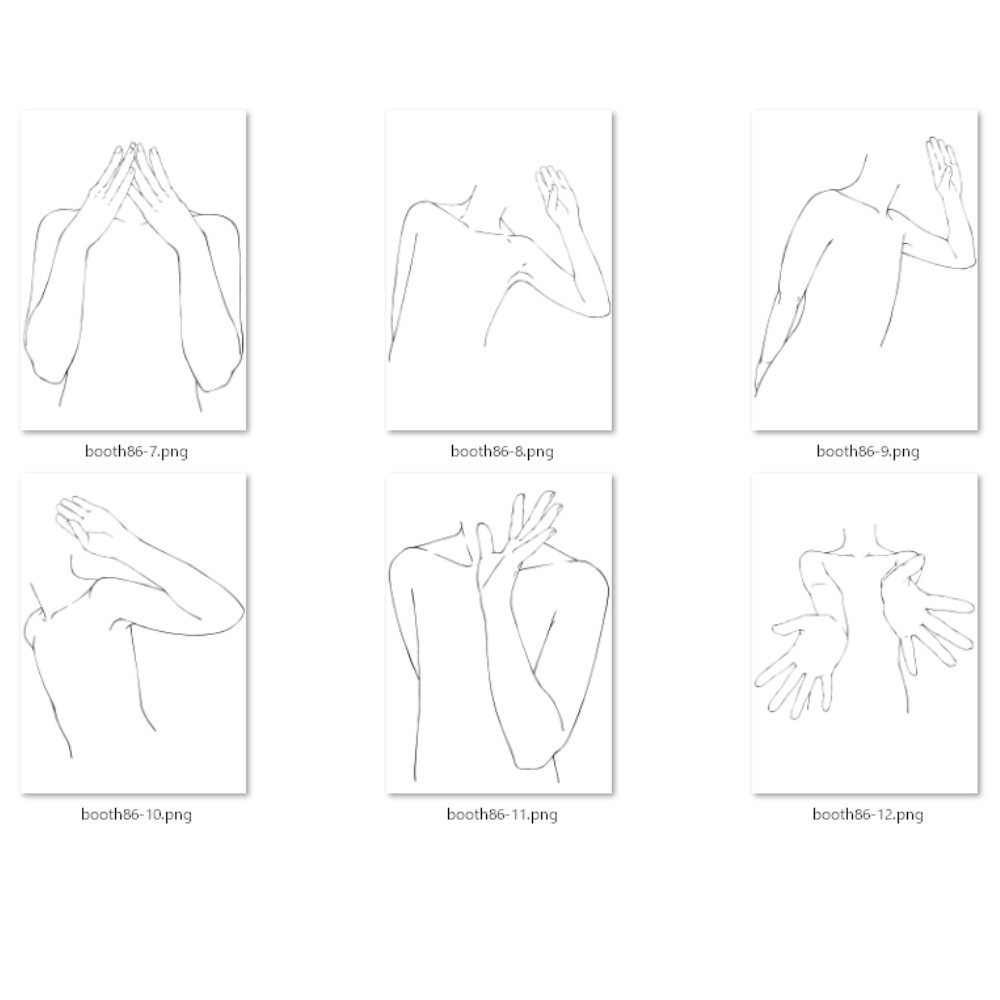 booth86-7.png

booth86-8.png

booth86-9.png

booth86-10.png

booth86-11.png

booth86-12.png