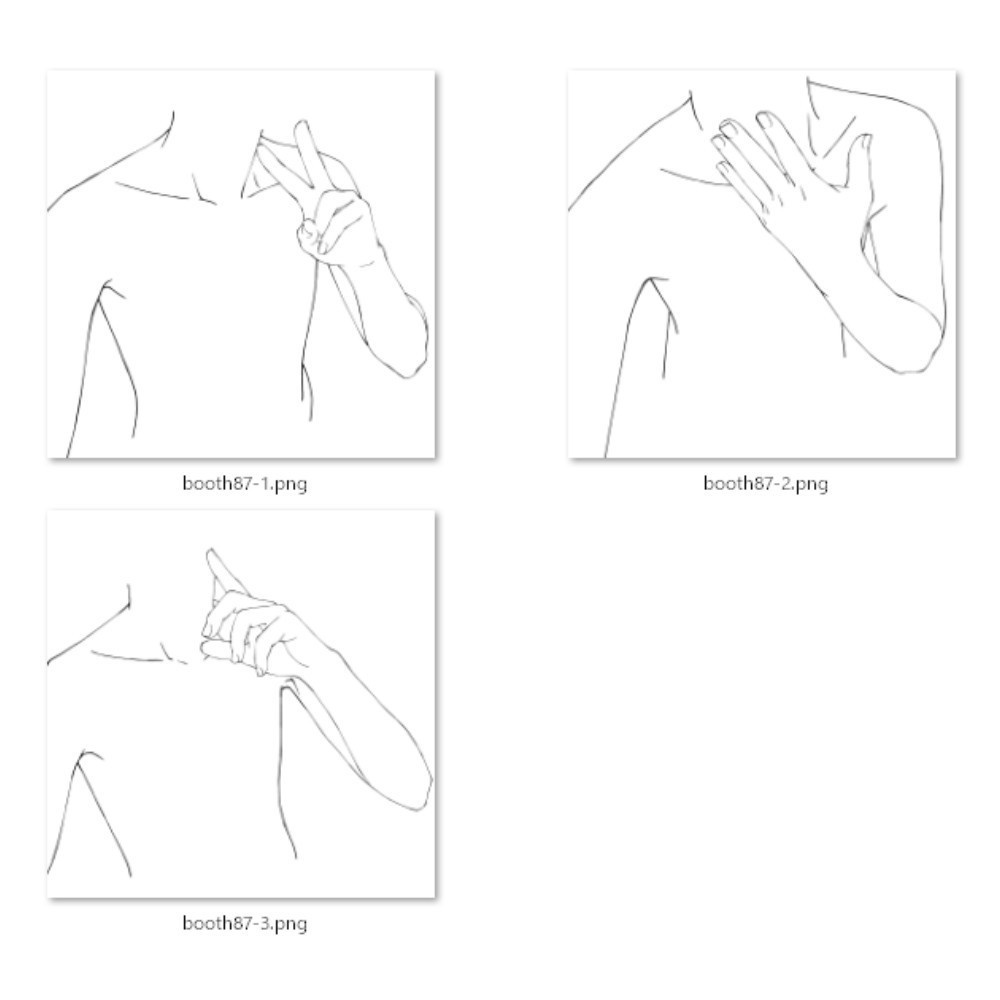 booth87-1.png

booth87-2.png

booth87-3.png