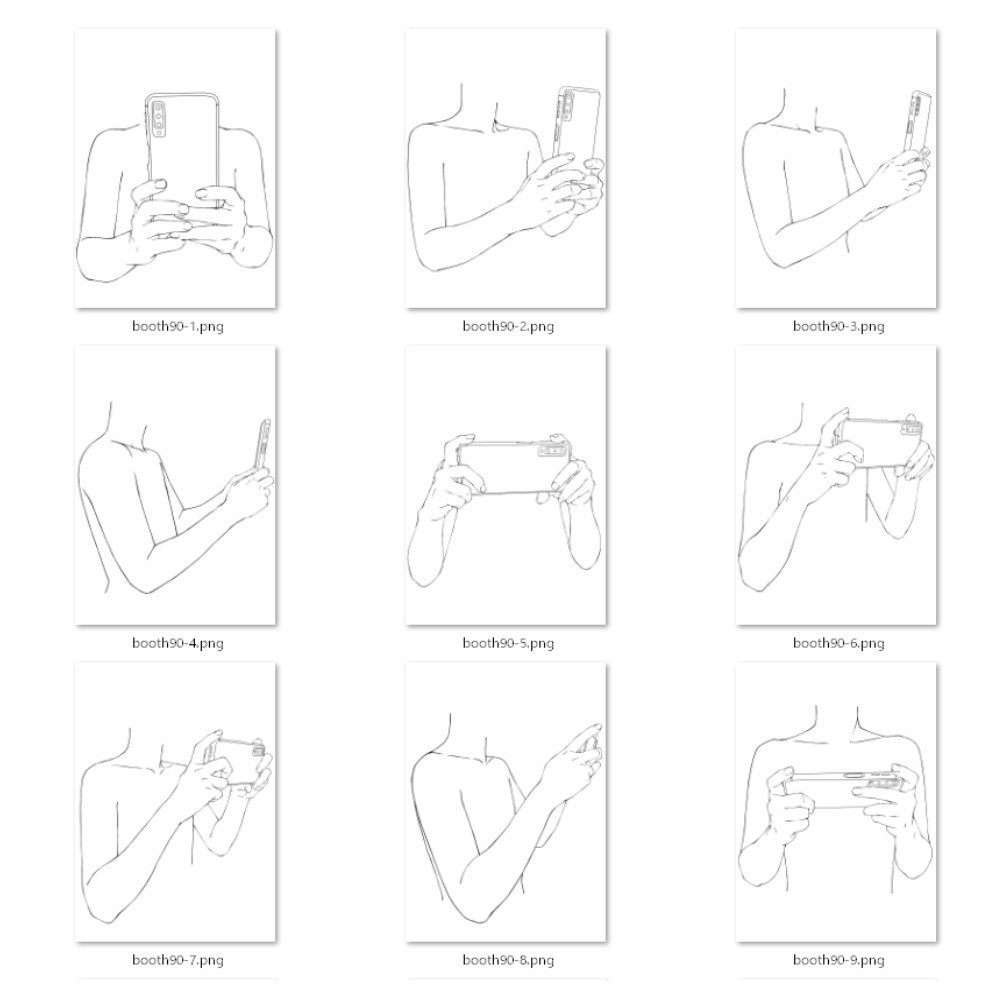 booth90-1.png

booth90-2.png

booth90-3.png

booth90-4.png

booth90-5.png

booth90-6.png

booth90-7.png

booth90-8.png

booth90-9.png