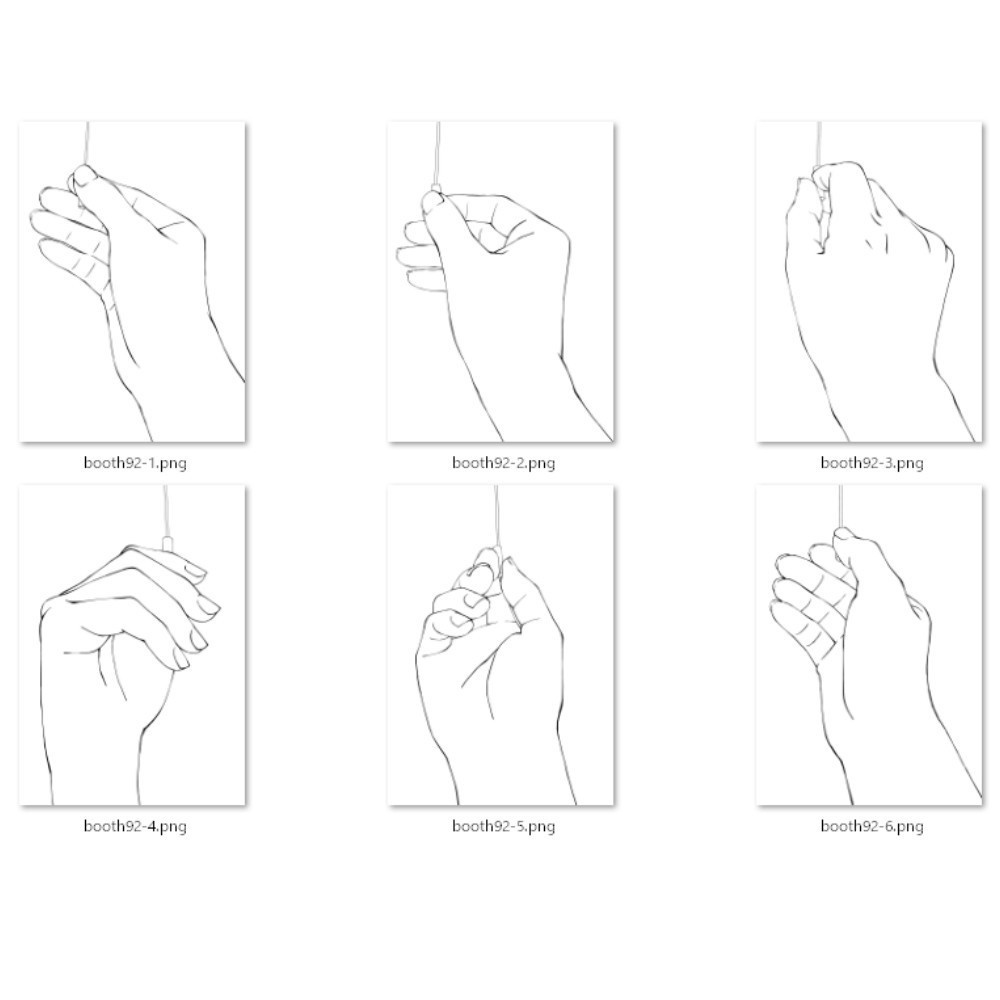 booth92-1.png

booth92-2.png

booth92-3.png

booth92-4.png

booth92-5.png

booth92-6.png