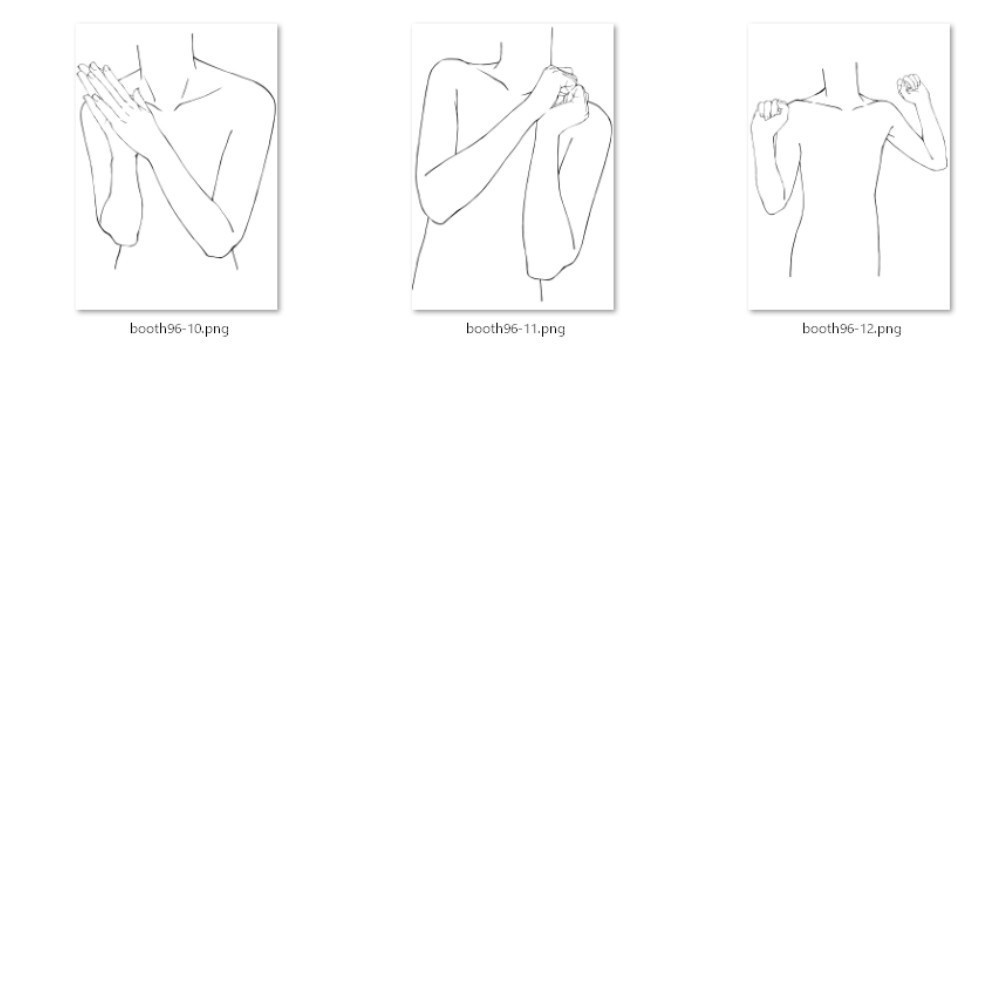 booth96-10.png

booth96-11.png

booth96-12.png