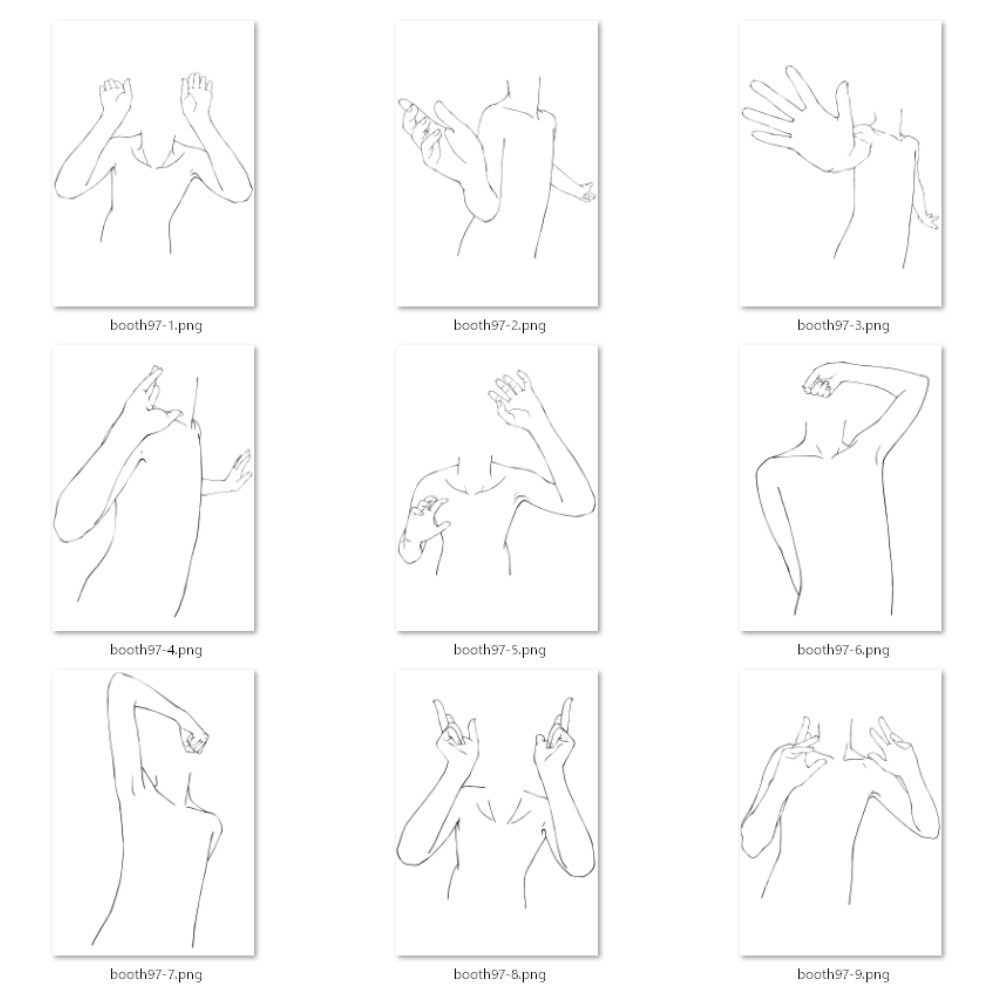 booth97-1.png

booth97-2.png

booth97-3.png

booth97-4.png

booth97-5.png

booth97-6.png

booth97-7.png

booth97-8.png

booth97-9.png