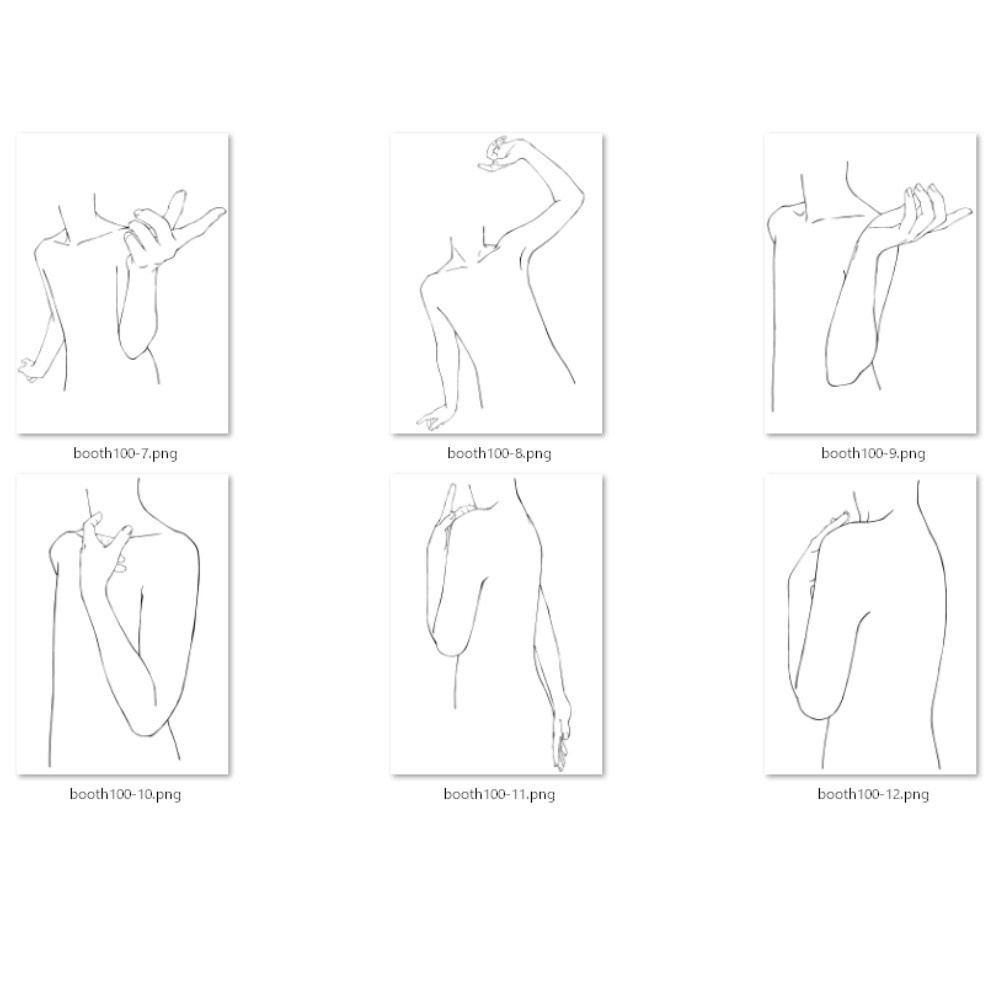 booth100-7.png

booth100-8.png

booth100-9.png

booth100-10.png

booth100-11.png

booth100-12.png