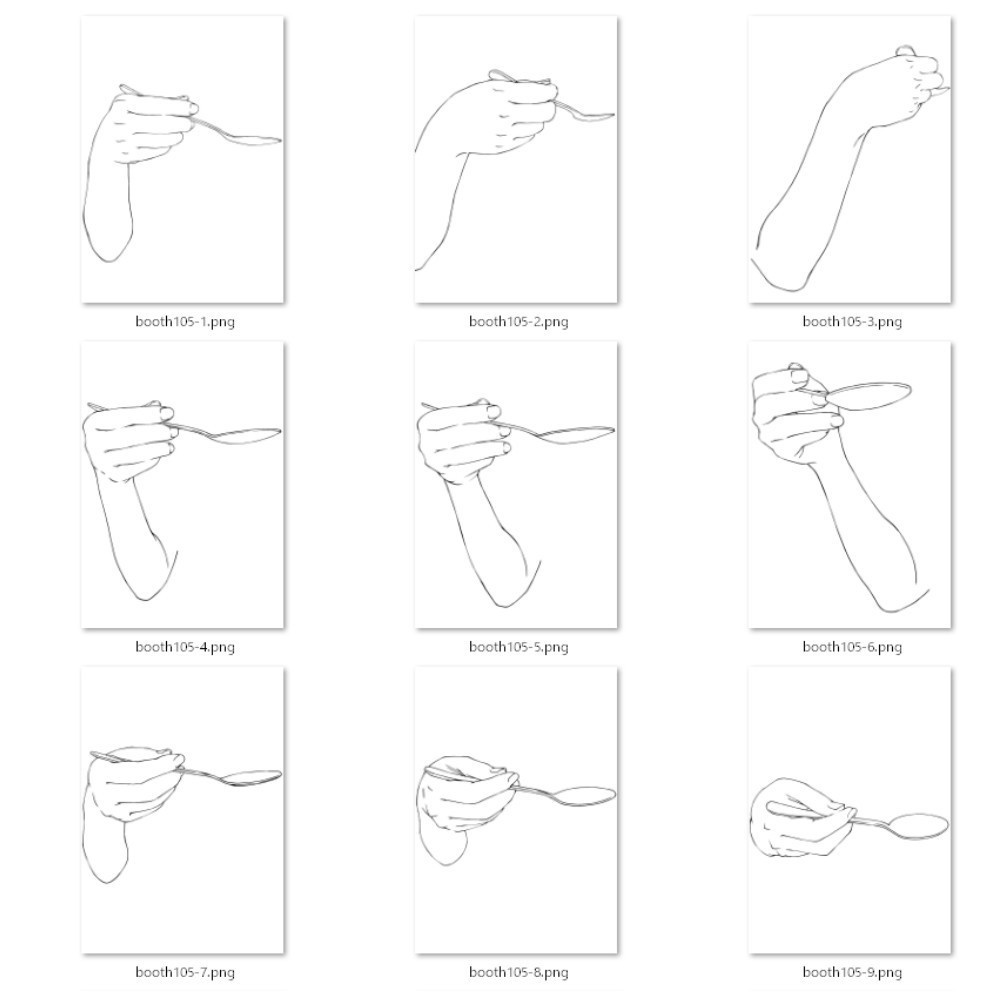 booth105-1.png

booth105-2.png

booth105-3.png

booth105-4.png

booth105-5.png

booth105-6.png

booth105-7.png

booth105-8.png

booth105-9.png