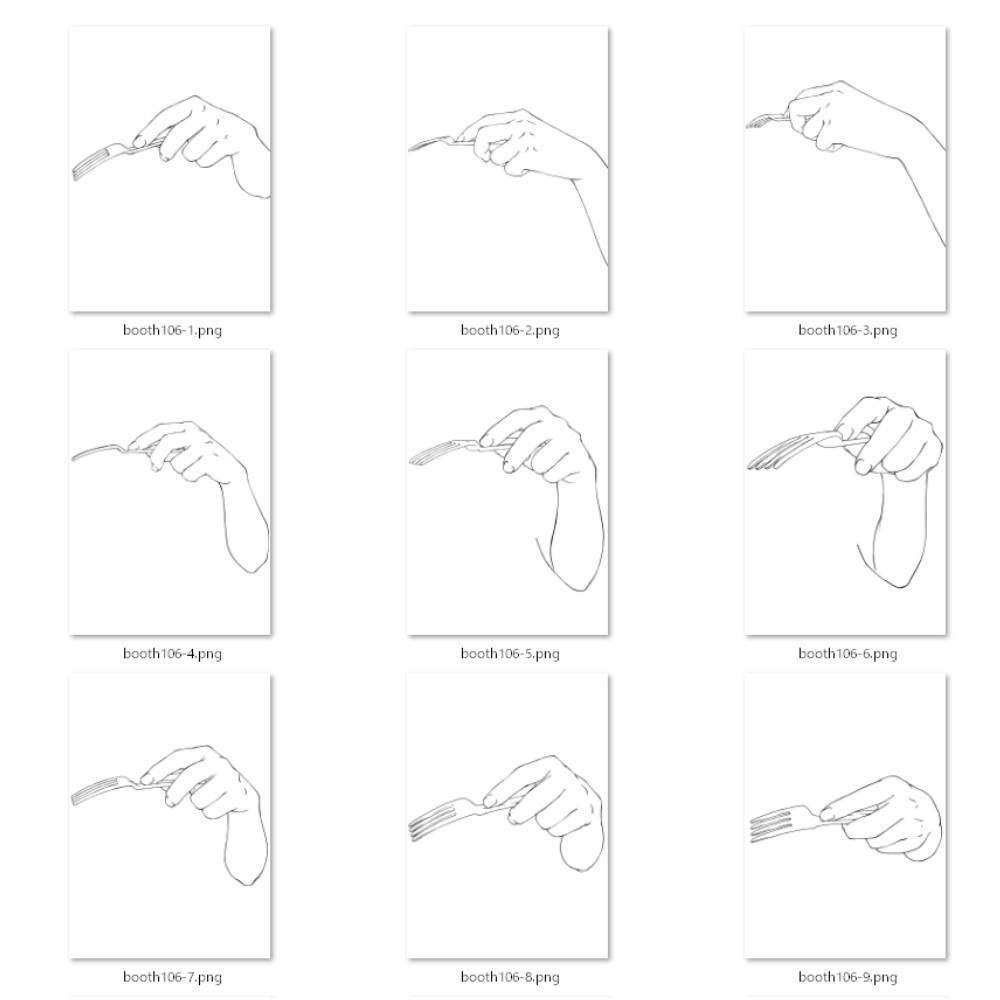 booth106-1.png

booth106-2.png

booth106-3.png

booth106-4.png

booth106-5.png

booth106-6.png

booth106-7.png

booth106-8.png

booth106-9.png