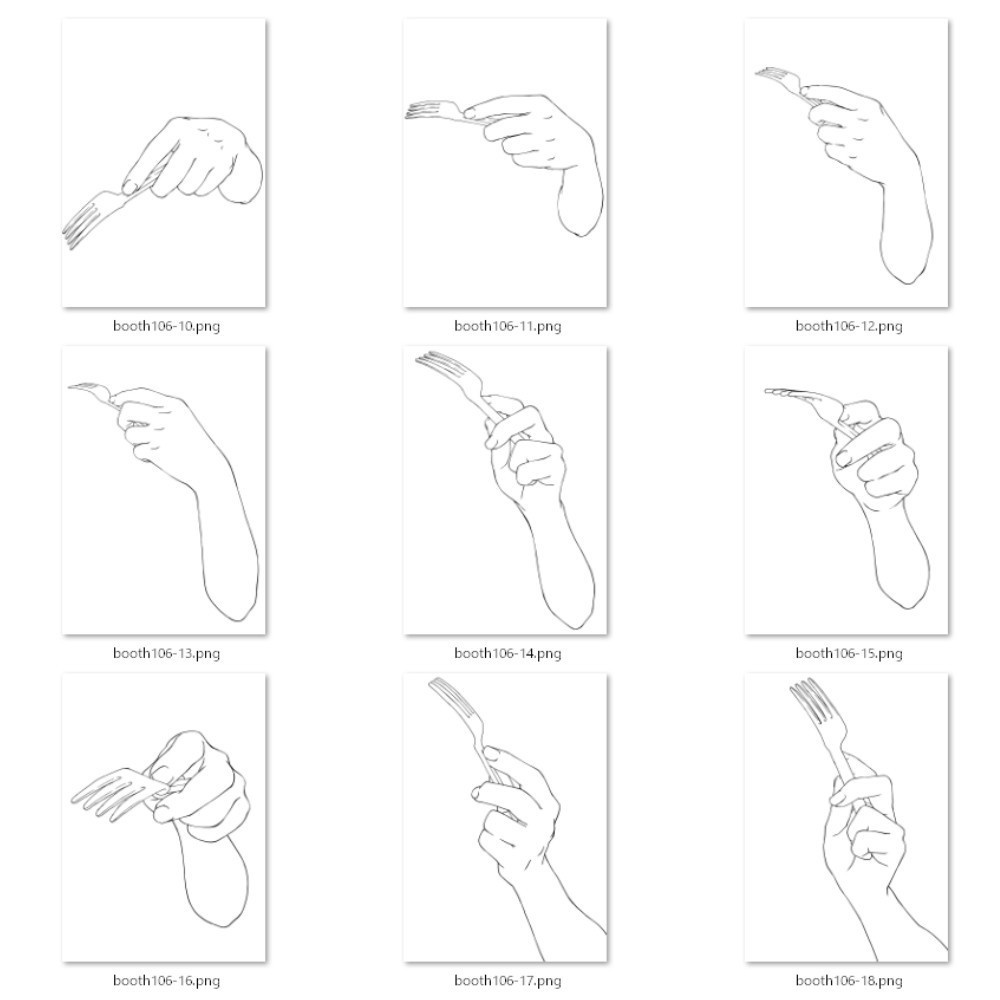 booth106-10.png

booth106-11.png

booth106-12.png

booth106-13.png

booth106-14.png

booth106-15.png

booth106-16.png

booth106-17.png

booth106-18.png