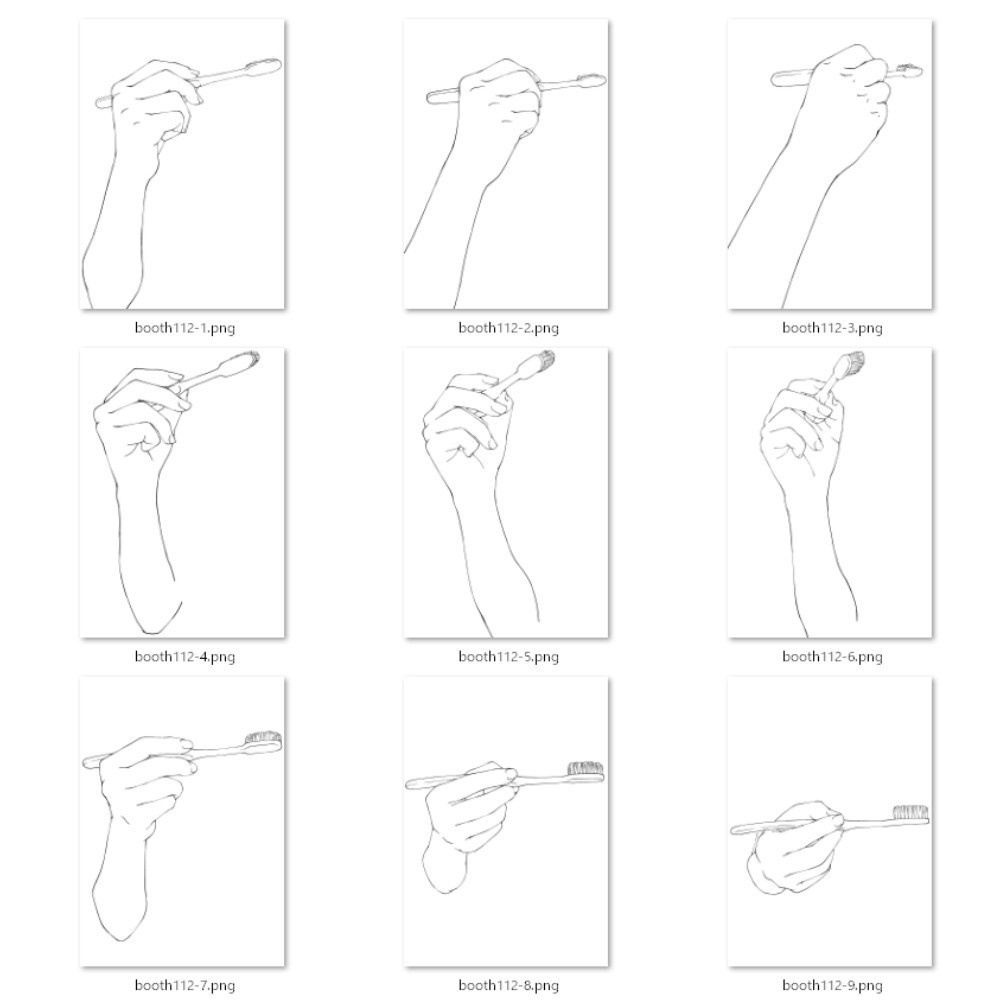 booth112-1.png

booth112-2.png

booth112-3.png

booth112-4.png

booth112-5.png

booth112-6.png

booth112-7.png

booth112-8.png

booth112-9.png