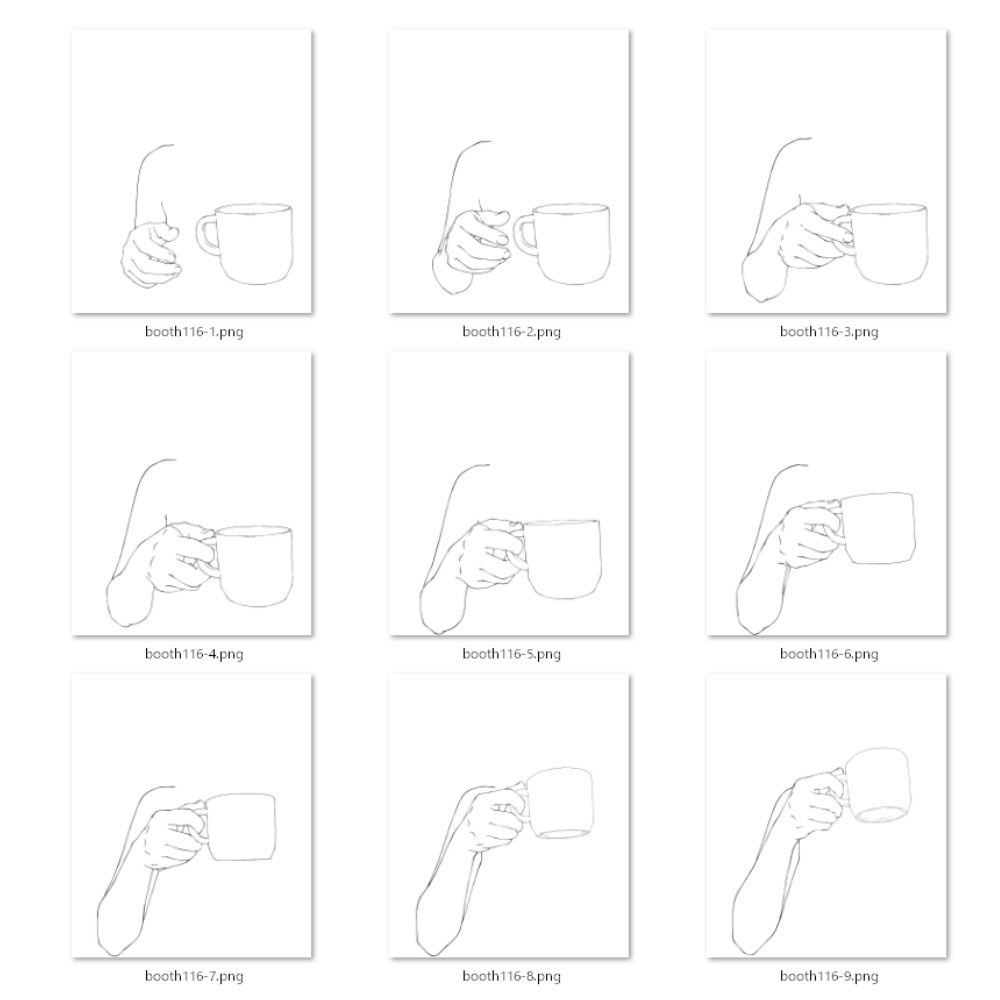 booth116-1.png

booth116-2.png

booth116-3.png

booth116-4.png

booth116-5.png

booth116-6.png

booth116-7.png

booth116-8.png

booth116-9.png