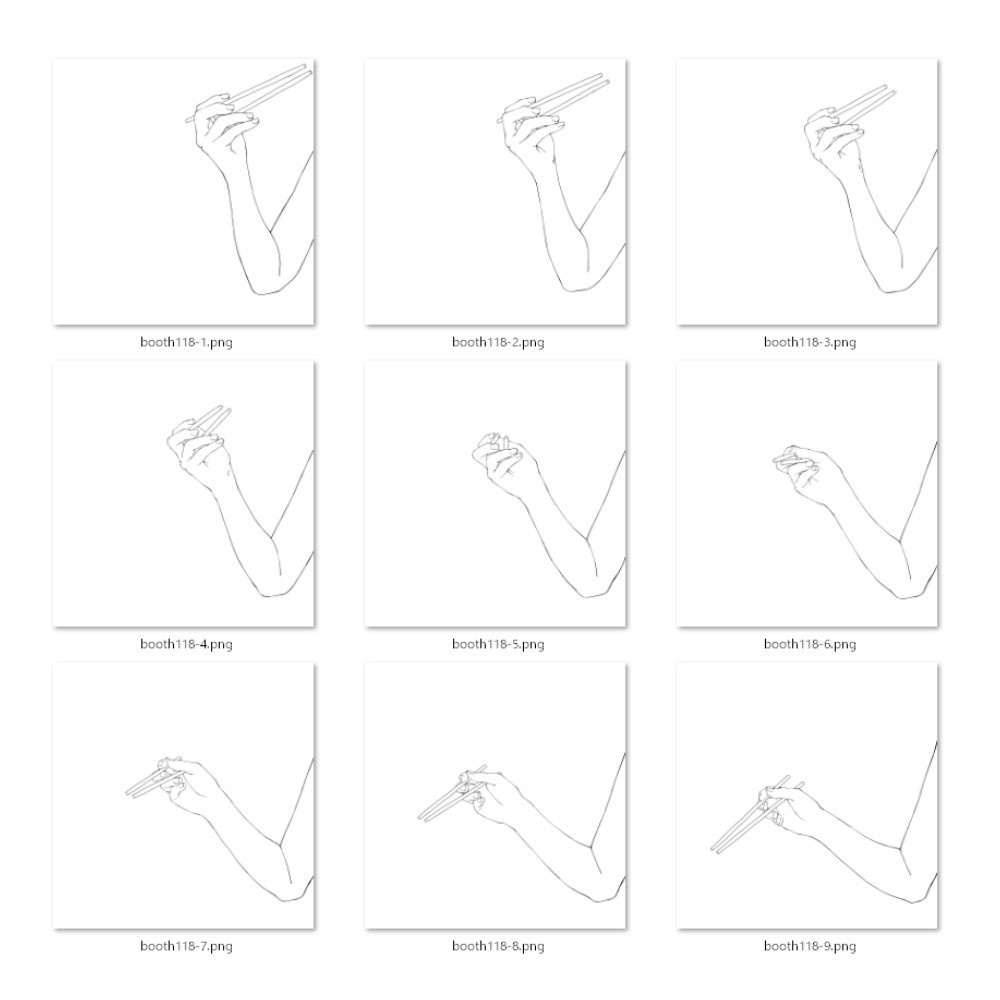 booth118-1.png

booth118-2.png

booth118-3.png

booth118-4.png

booth118-5.png

booth118-6.png

booth118-7.png

booth118-8.png

booth118-9.png