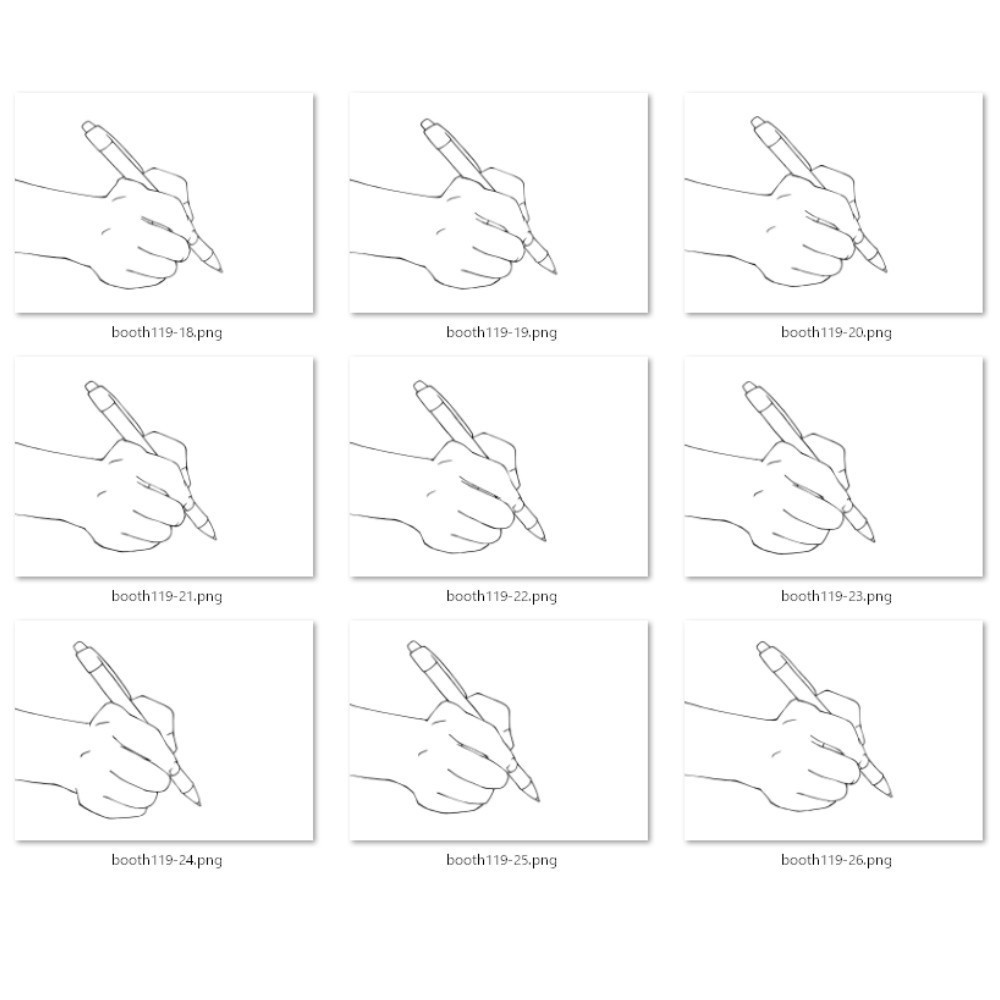 booth119-18.png

booth119-19.png

booth119-20.png

booth119-21.png

booth119-22.png

booth119-23.png

booth119-24.png

booth119-25.png

booth119-26.png