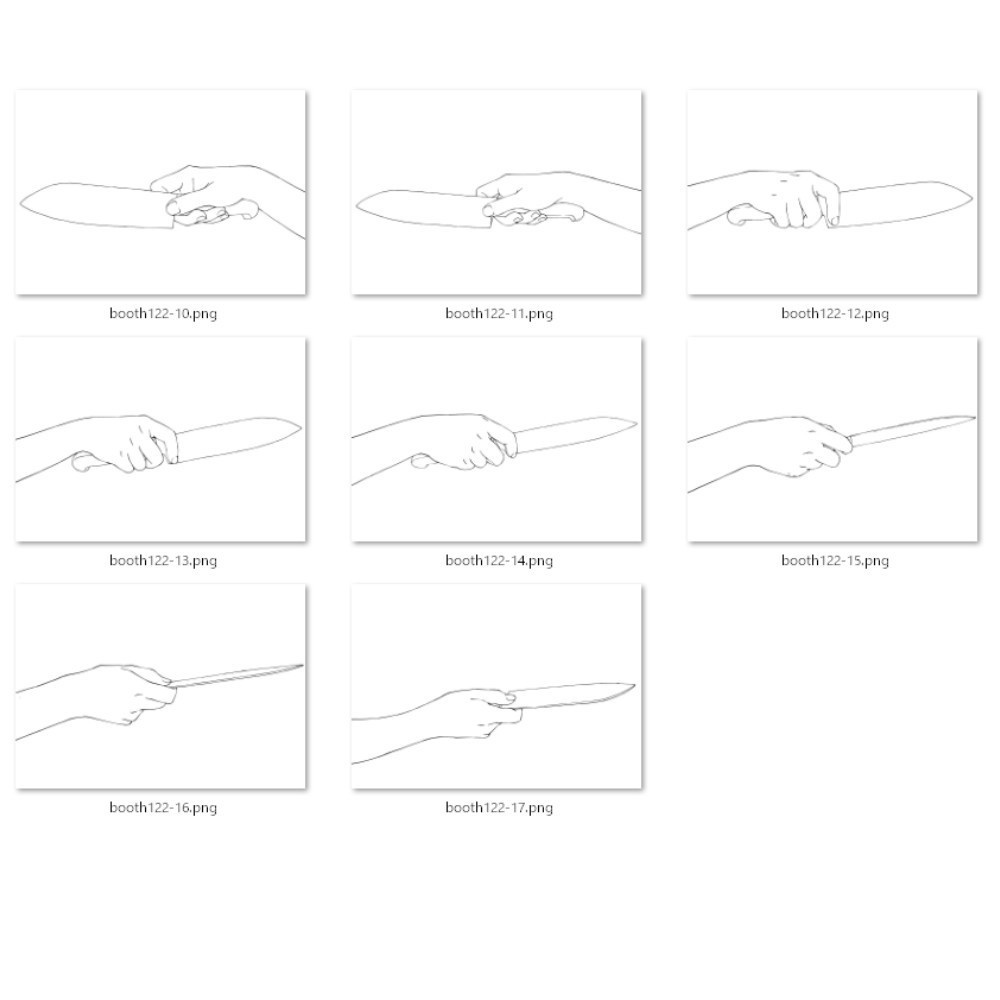 booth122-10.png

booth122-11.png

booth122-12.png

booth122-13.png

booth122-14.png

booth122-15.png

booth122-16.png

booth122-17.png