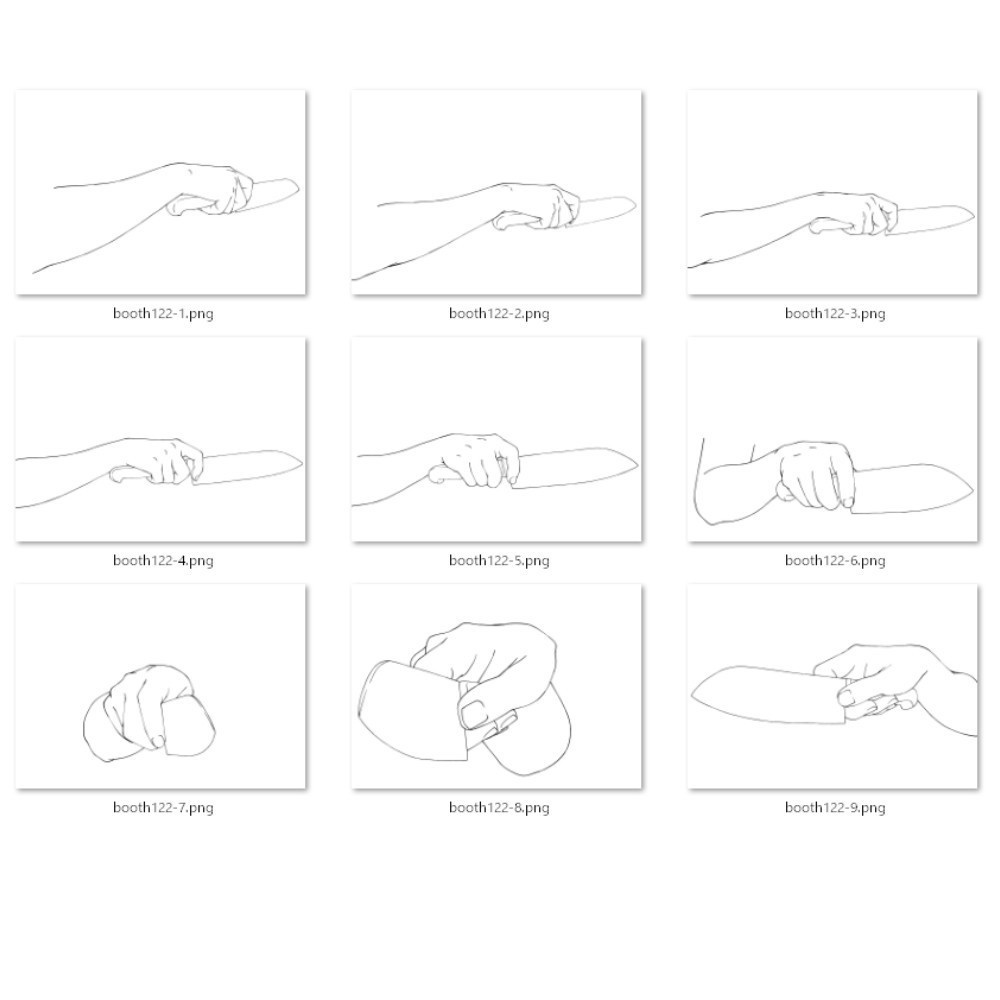 booth122-1.png

booth122-2.png

booth122-3.png

booth122-4.png

booth122-5.png

booth122-6.png

booth122-7.png

booth122-8.png

booth122-9.png