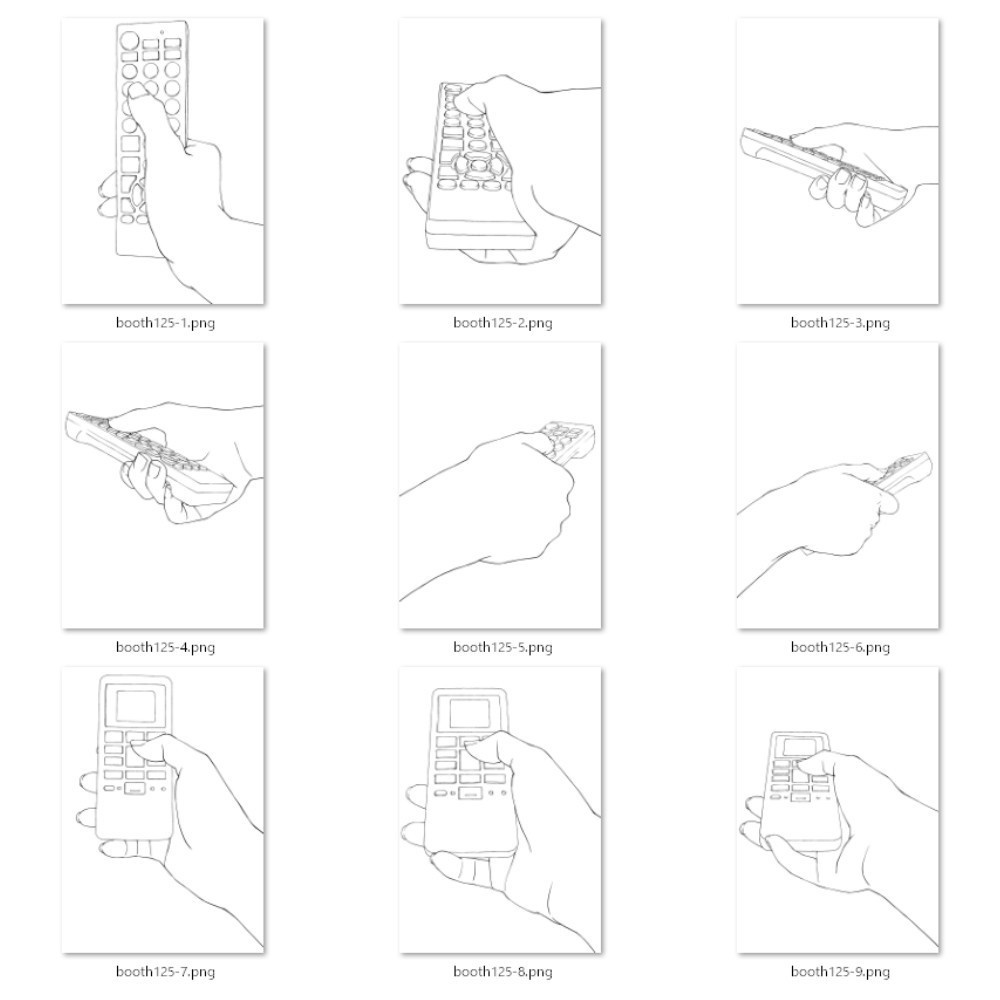 booth125-1.png

booth125-2.png

booth125-3.png

booth125-4.png

booth125-5.png

booth125-6.png

booth125-7.png

booth125-8.png

booth125-9.png