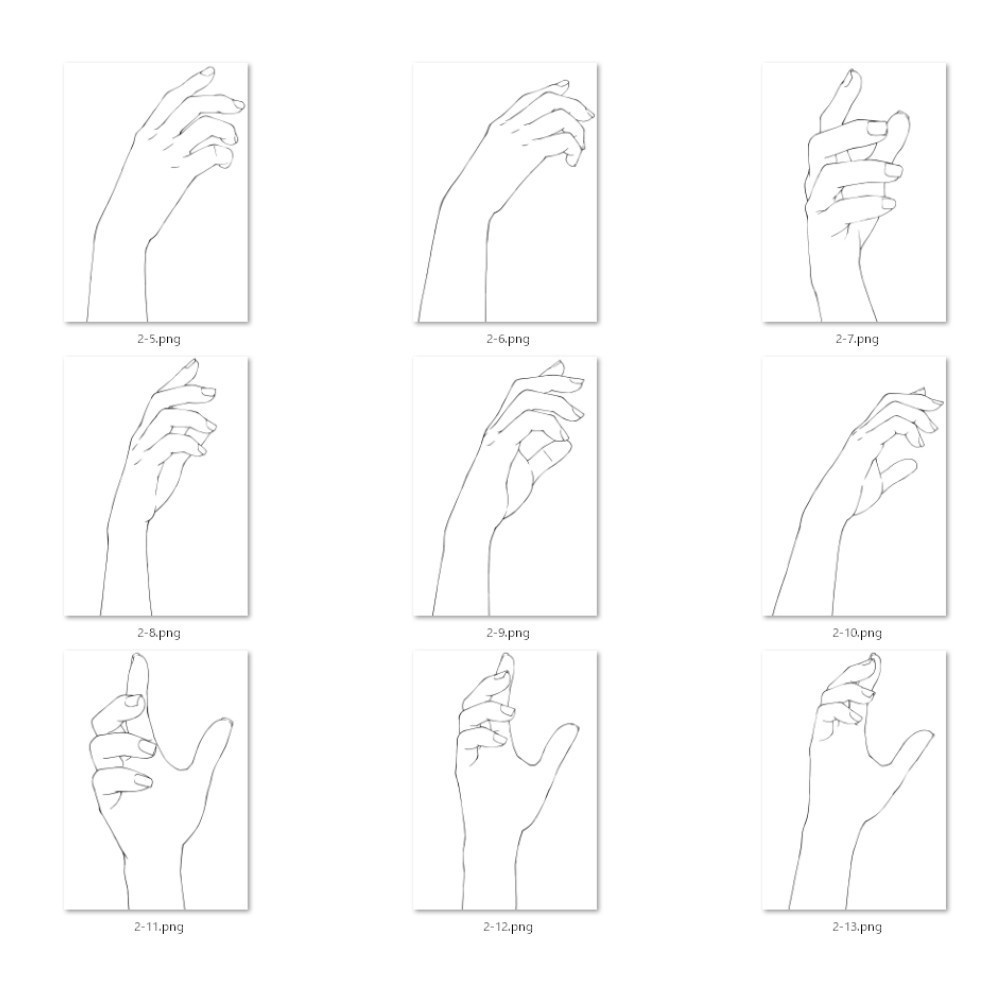 2-5.png

2-6.png

2-7.png

2-8.png

2-9.png

2-10.png

2-11.png

2-12.png

2-13.png