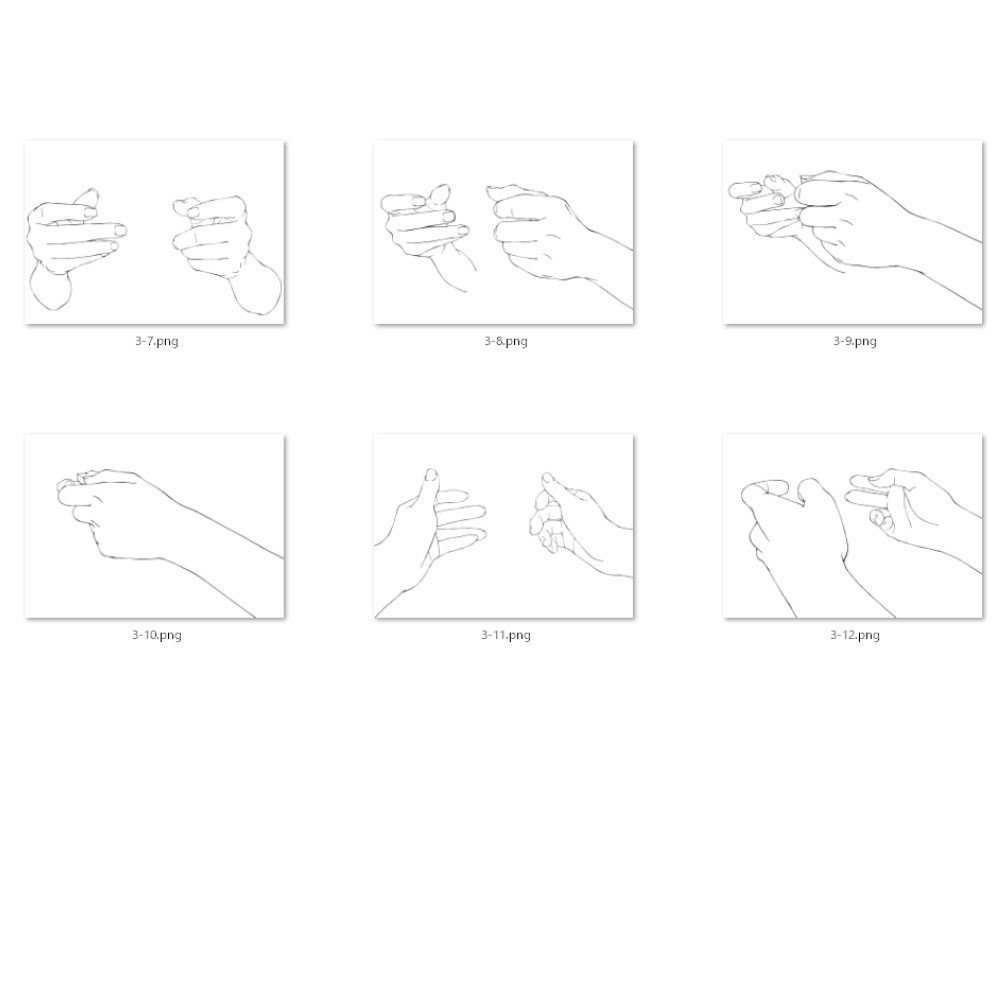 3-7.png

3-8.png

3-9.png

3-10.png

3-11.png

3-12.png