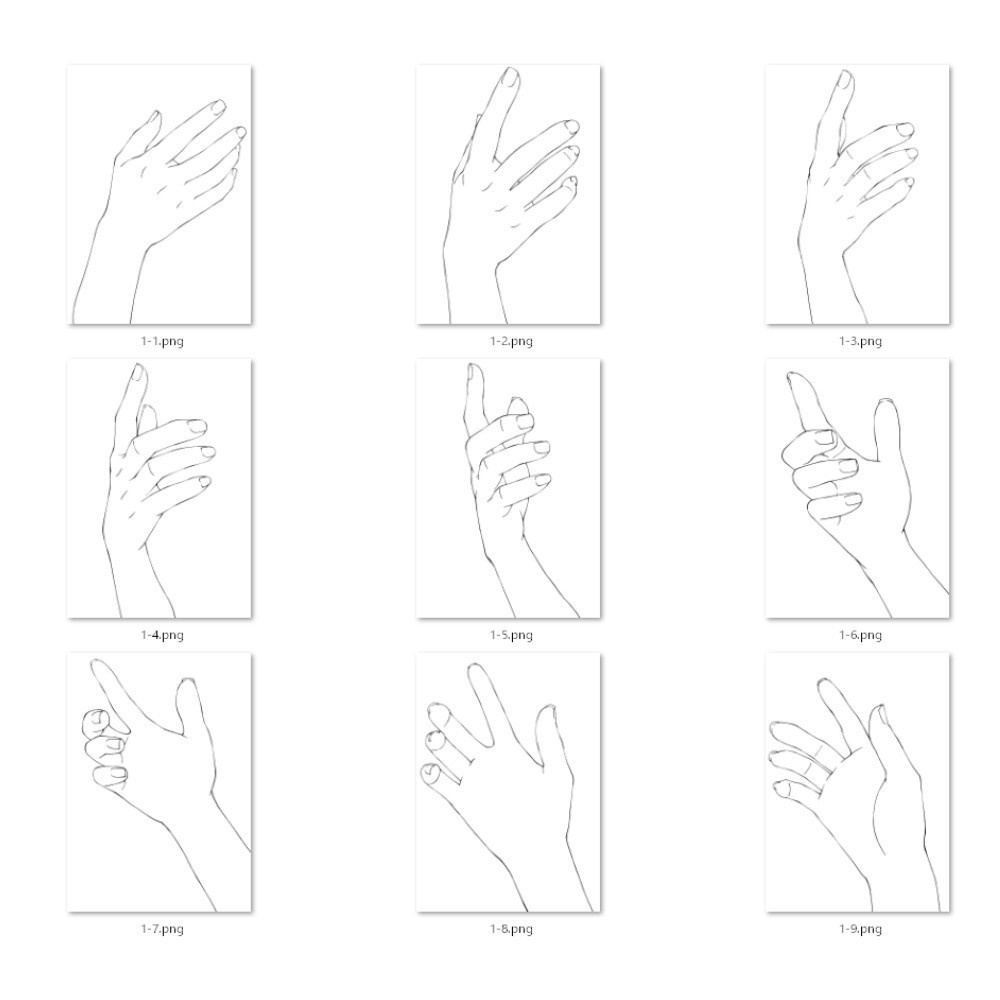 1-1.png

1-2.png

1-3.png

1-4.png

1-5.png

1-6.png

1-7.png

1-8.png

1-9.png