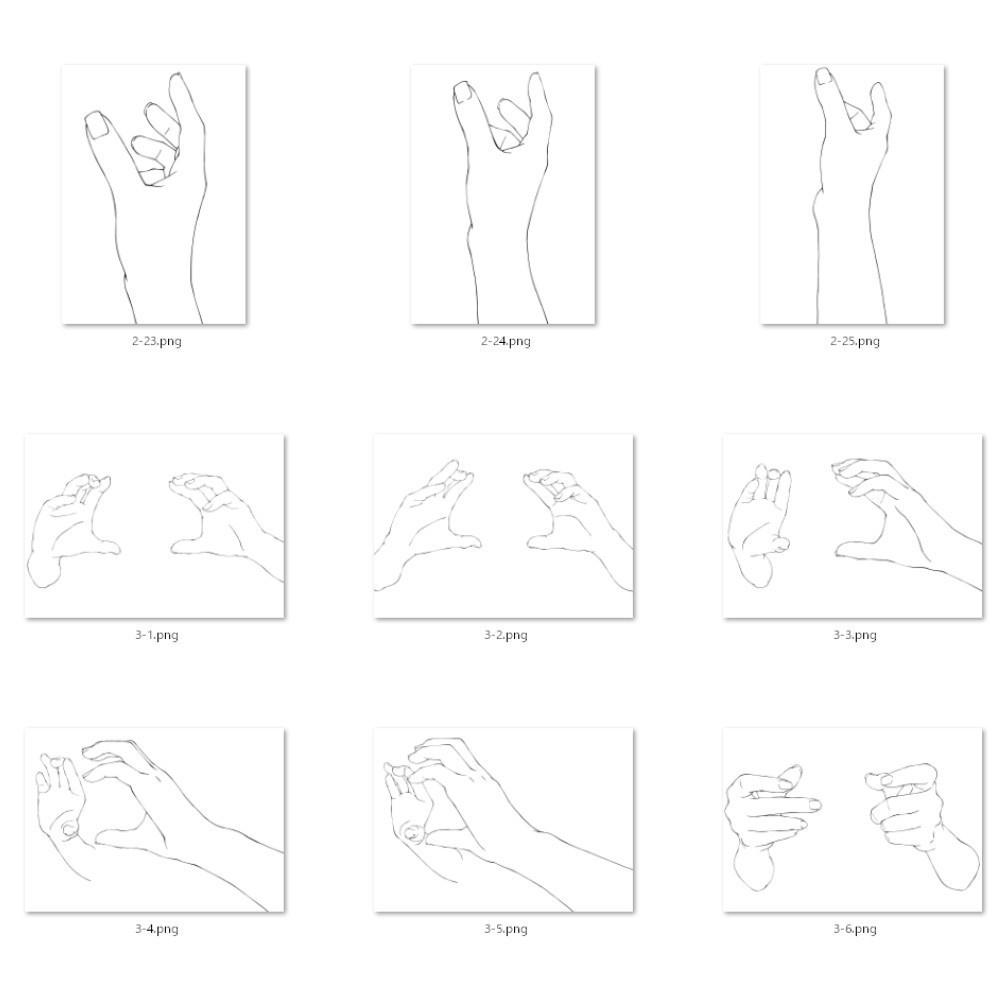 2-23.png

2-24.png

2-25.png

3-1.png

3-2.png

3-3.png

3-4.png

3-5.png

3-6.png