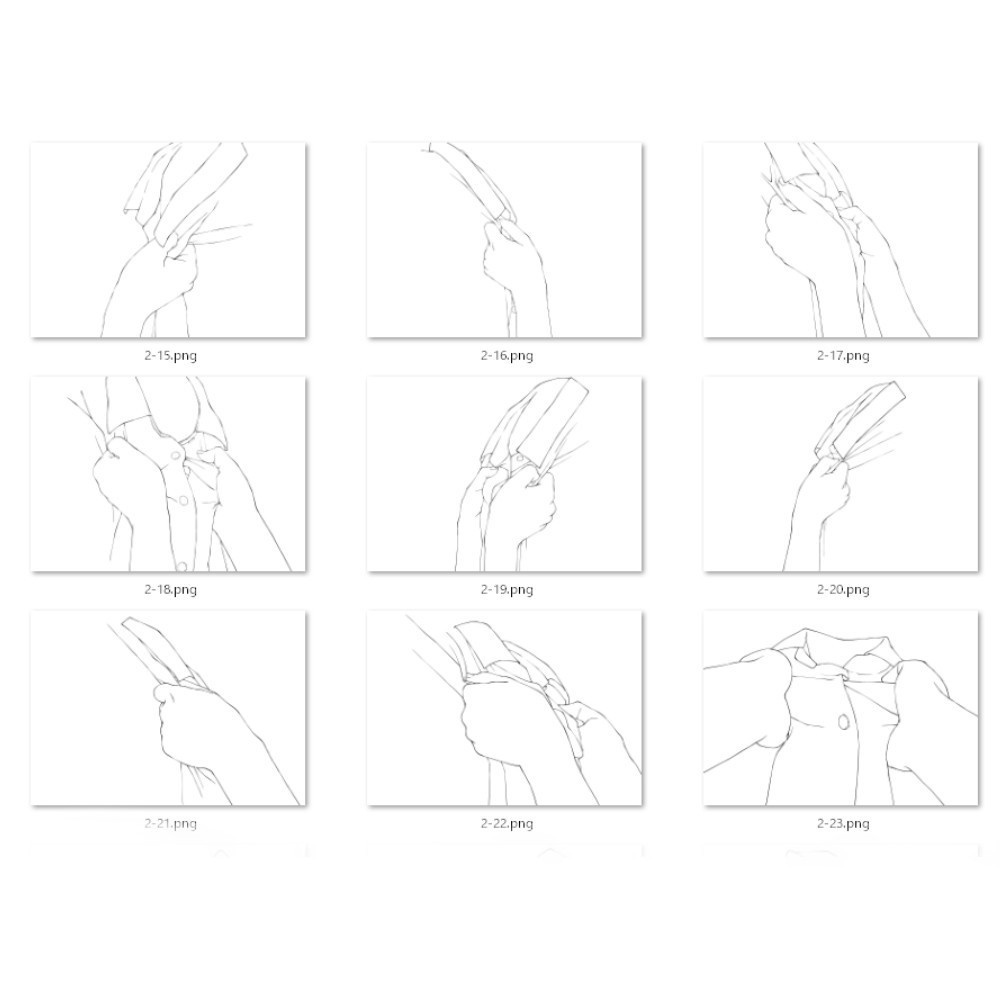 2-15.png

2-16.png

2-17.png

2-18.png

2-19.png

2-20.png

2-21.png

2-22.png

2-23.png