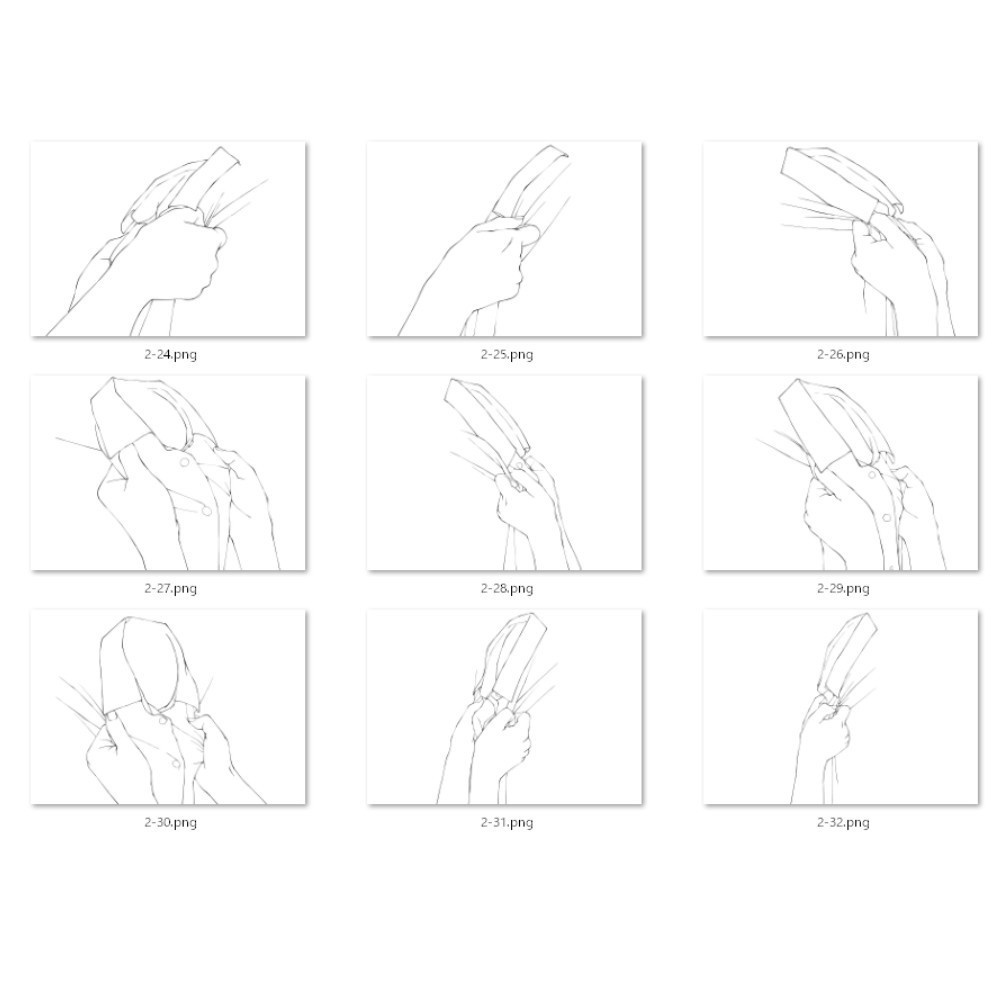 2-24.png

2-25.png

2-26.png

2-27.png

2-28.png

2-29.png

2-30.png

2-31.png

2-32.png