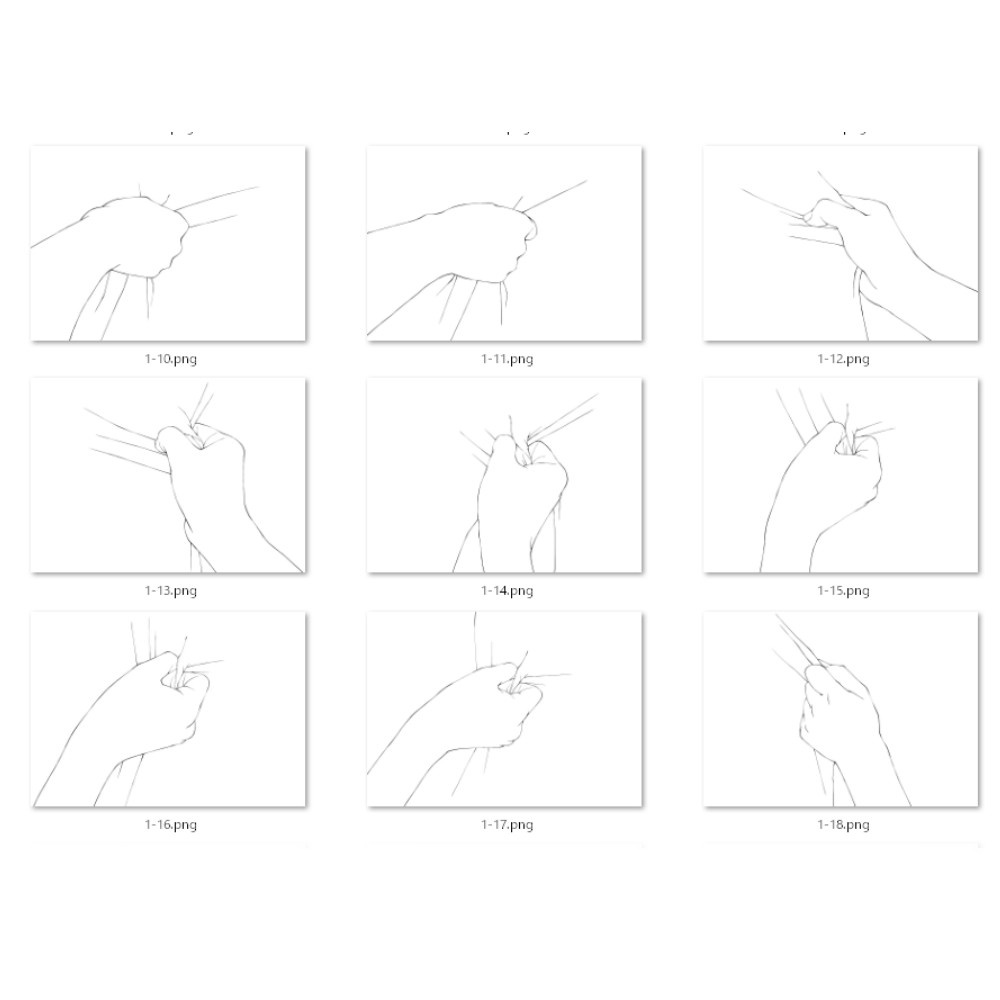 1-10.png

1-11.png

1-12.png

1-13.png

1-14.png

1-15.png

1-16.png

1-17.png

1-18.png