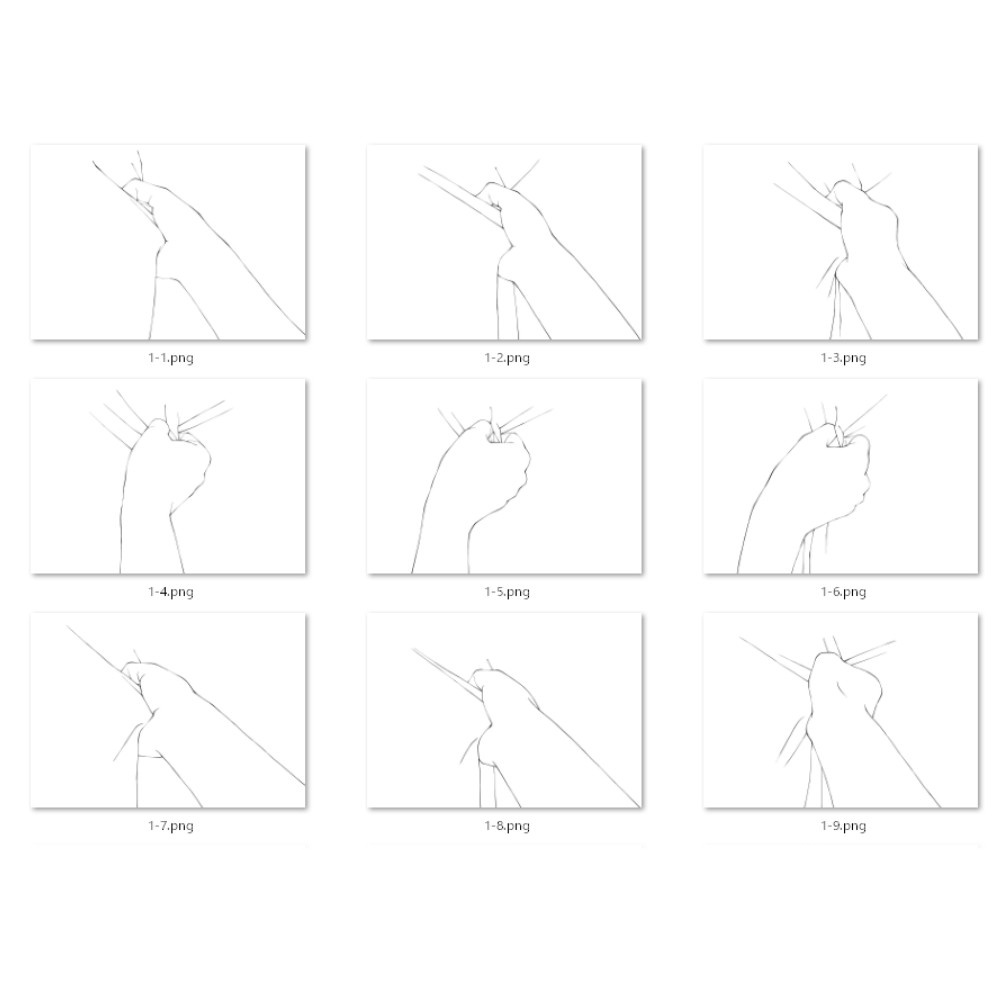 1-1.png

1-2.png

1-3.png

1-4.png

1-5.png

1-6.png

1-7.png

1-8.png

1-9.png