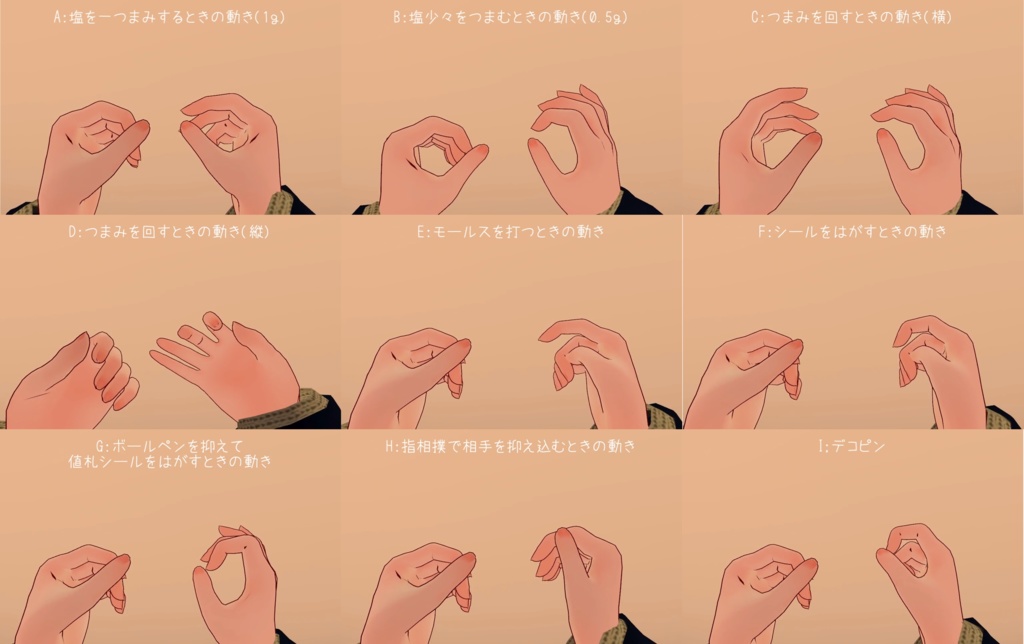 A:塩を一つまみするときの動き(1g)

B:塩少々をつまむときの動き(0.5g)

C:つまみを回すときの動き(横)

D:つまみを回すときの動き(縦)

E:モールスを打つときの動き

F:シールをはがすときの動き

G:ボールペンを抑えて
値札シールをはがすときの動き

H:指相撲で相手を抑え込むときの動き

I:デコピン