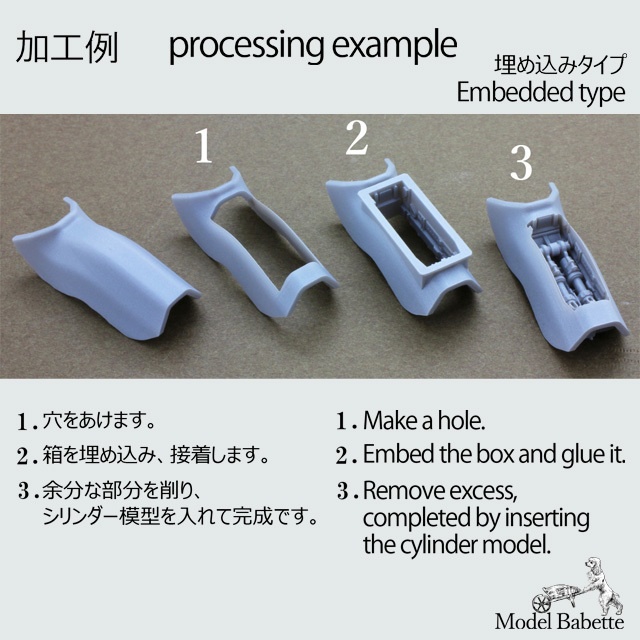 加工例 processing example

埋め込みタイプ
Embedded type

1

2

3

1. 穴をあけます。

2. 箱を埋め込み、接着します。

3. 余分な部分を削り、シリンダー模型を入れて完成です。

1. Make a hole.

2. Embed the box and glue it.

3. Remove excess, completed by inserting the cylinder model.

Model Babette