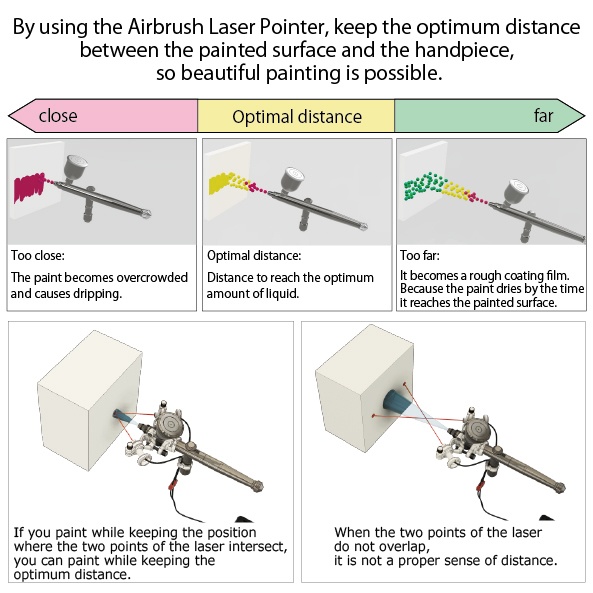 By using the Airbrush Laser Pointer, keep the optimum distance between the painted surface and the handpiece, so beautiful painting is possible.

close

Optimal distance

far

Too close:

The paint becomes overcrowded and causes dripping.

Optimal distance:

Distance to reach the optimum amount of liquid.

Too far:

It becomes a rough coating film. Because the paint dries by the time it reaches the painted surface.

If you paint while keeping the position where the two points of the laser intersect, you can paint while keeping the optimum distance.

When the two points of the laser do not overlap, it is not a proper sense of distance.