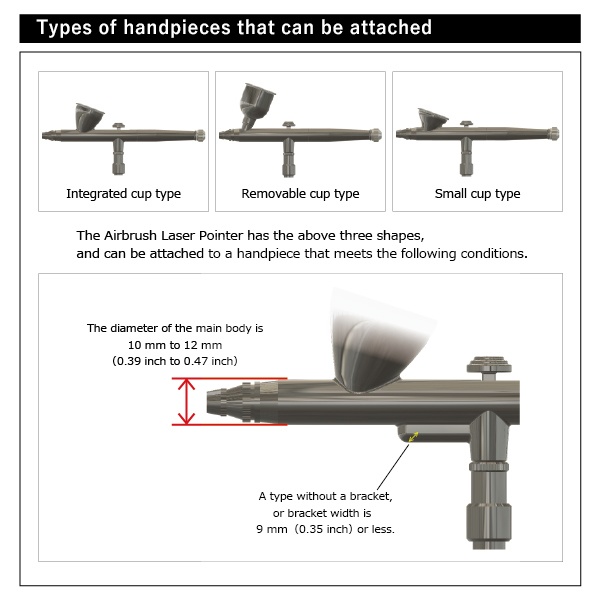 Types of handpieces that can be attached

Integrated cup type

Removable cup type

Small cup type

The Airbrush Laser Pointer has the above three shapes, and can be attached to a handpiece that meets the following conditions.

The diameter of the main body is 10 mm to 12 mm (0.39 inch to 0.47 inch)

A type without a bracket, or bracket width is 9 mm (0.35 inch) or less.