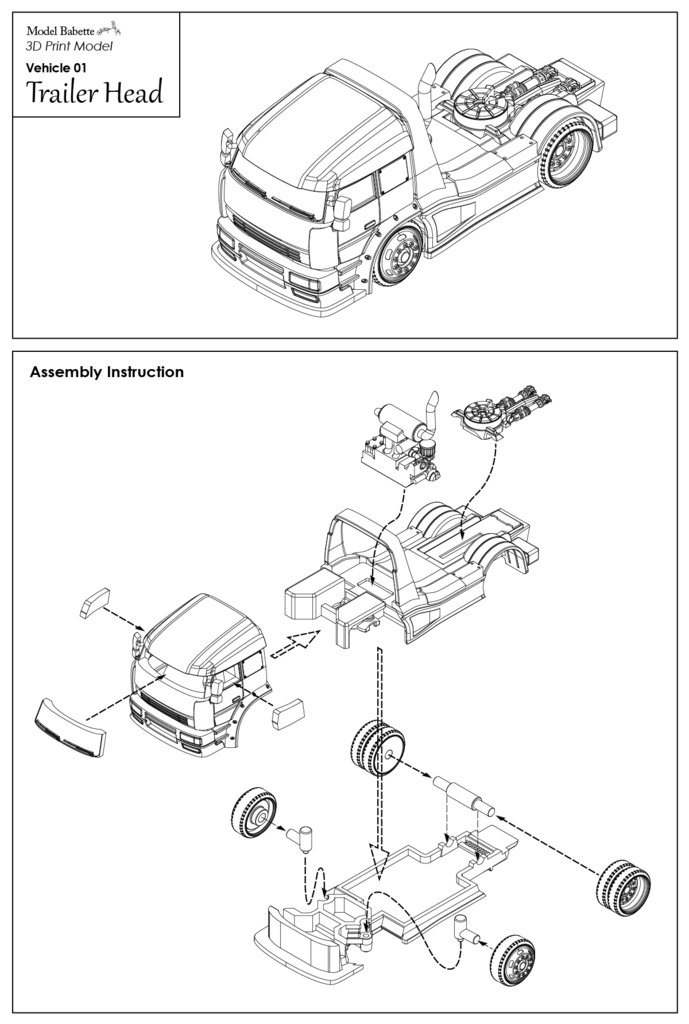 Model Babette
3D Print Model
Vehicle 01
Trailer Head

Assembly Instruction